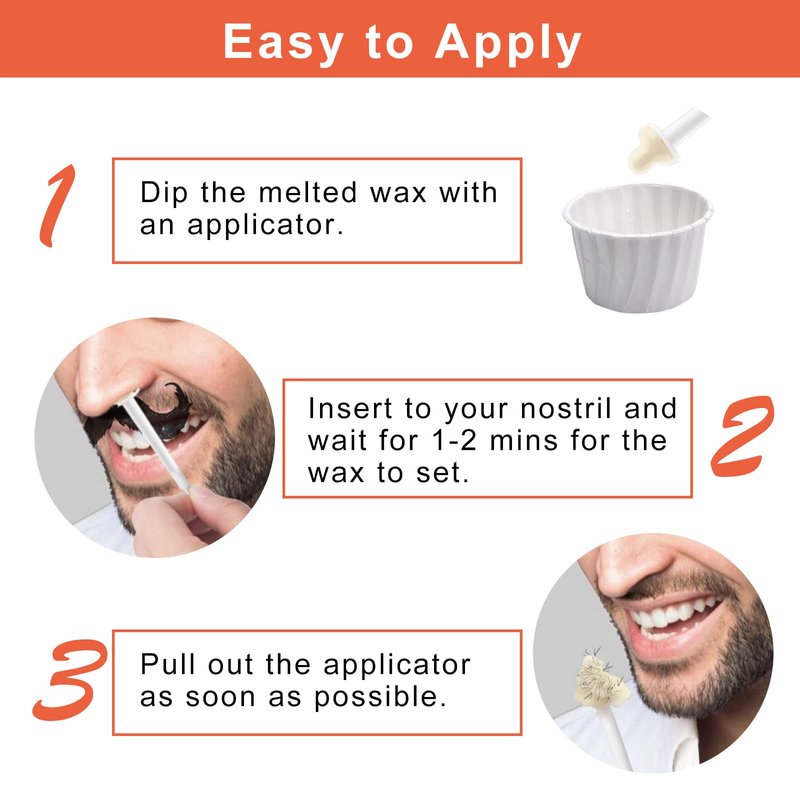 Easy to Apply

1

Dip the melted wax with an applicator.

Insert to your nostril and wait for 1-2 mins for the wax to set.

2

3

Pull out the applicator as soon as possible.