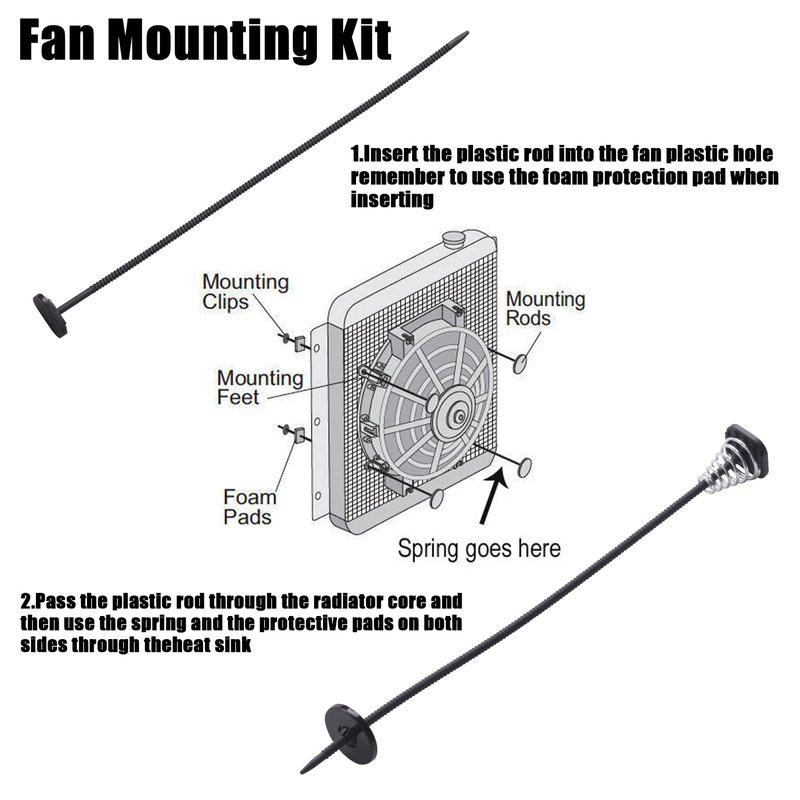 Fan Mounting Kit

1.Insert the plastic rod into the fan plastic hole remember to use the foam protection pad when inserting

Mounting Clips

Mounting Rods

Mounting Feet

Foam Pads

Spring goes here

2.Pass the plastic rod through the radiator core and then use the spring and the protective pads on both sides through theheat sink