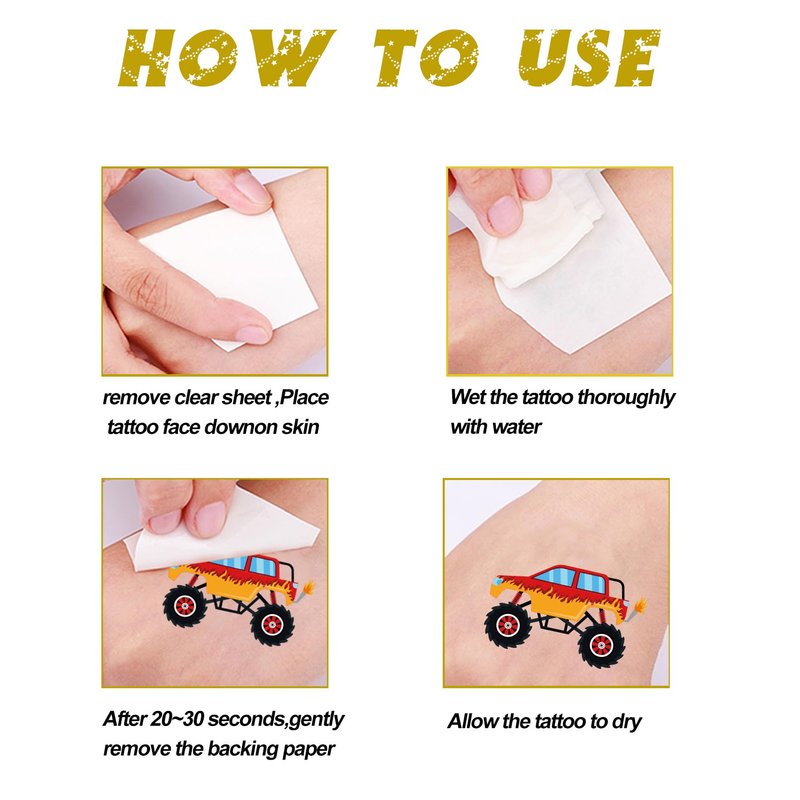 HOW TO USE

remove clear sheet ,Place tattoo face downon skin

Wet the tattoo thoroughly with water

After 20~30 seconds,gently remove the backing paper

Allow the tattoo to dry