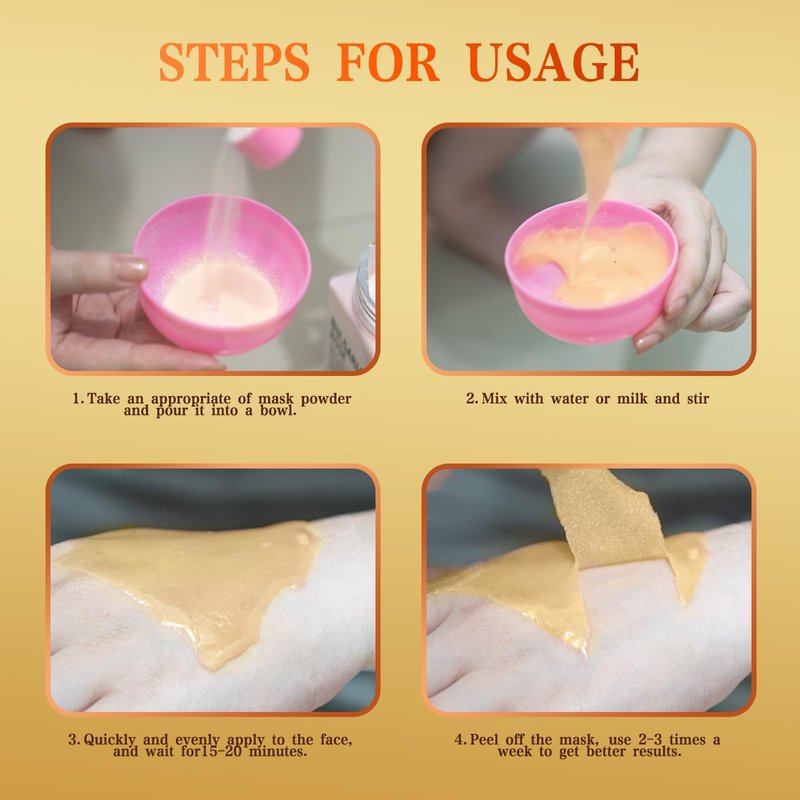 STEPS FOR USAGE

1. Take an appropriate of mask powder and pour it into a bowl.

2. Mix with water or milk and stir

3. Quickly and evenly apply to the face, and wait for15-20 minutes.

4. Peel off the mask, use 2-3 times a week to get better results.