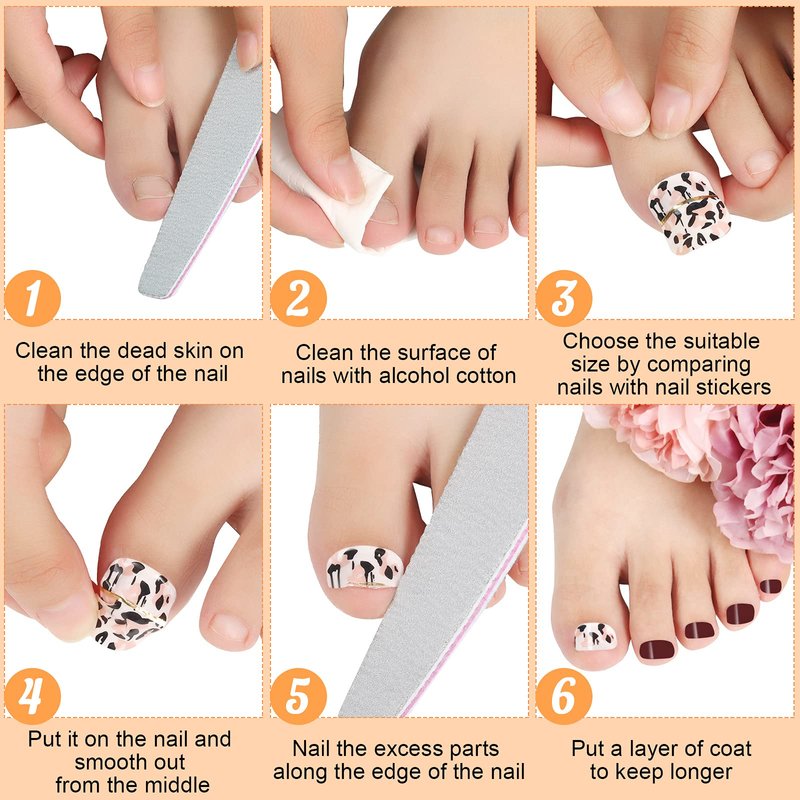 1

Clean the dead skin on the edge of the nail

2

Clean the surface of nails with alcohol cotton

3

Choose the suitable size by comparing nails with nail stickers

4

Put it on the nail and smooth out from the middle

5

Nail the excess parts along the edge of the nail

6

Put a layer of coat to keep longer