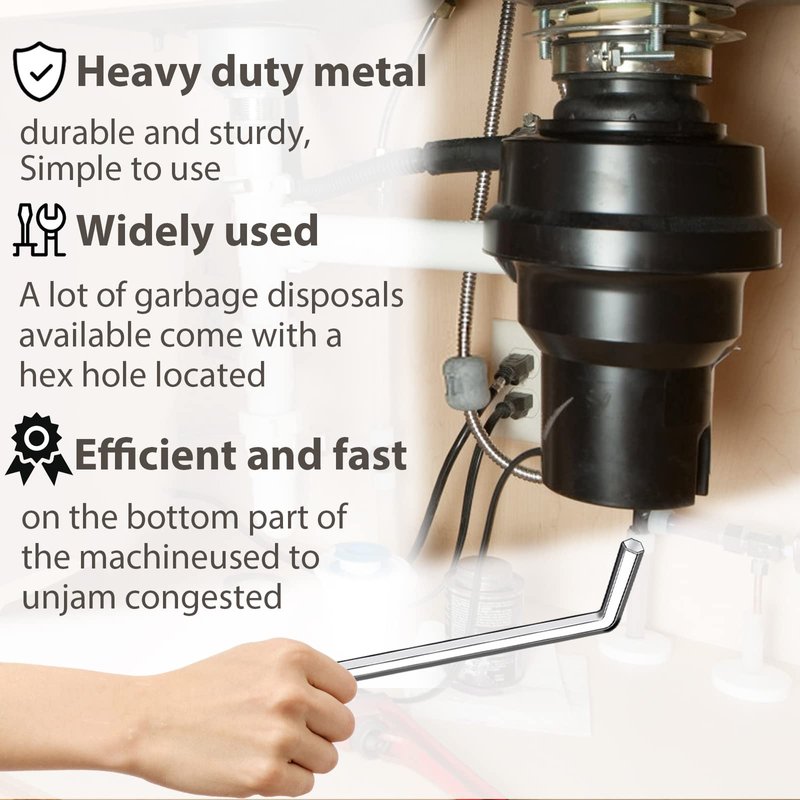 Heavy duty metal

durable and sturdy, Simple to use

Widely used

A lot of garbage disposals available come with a hex hole located

Efficient and fast

on the bottom part of the machineused to unjam congested