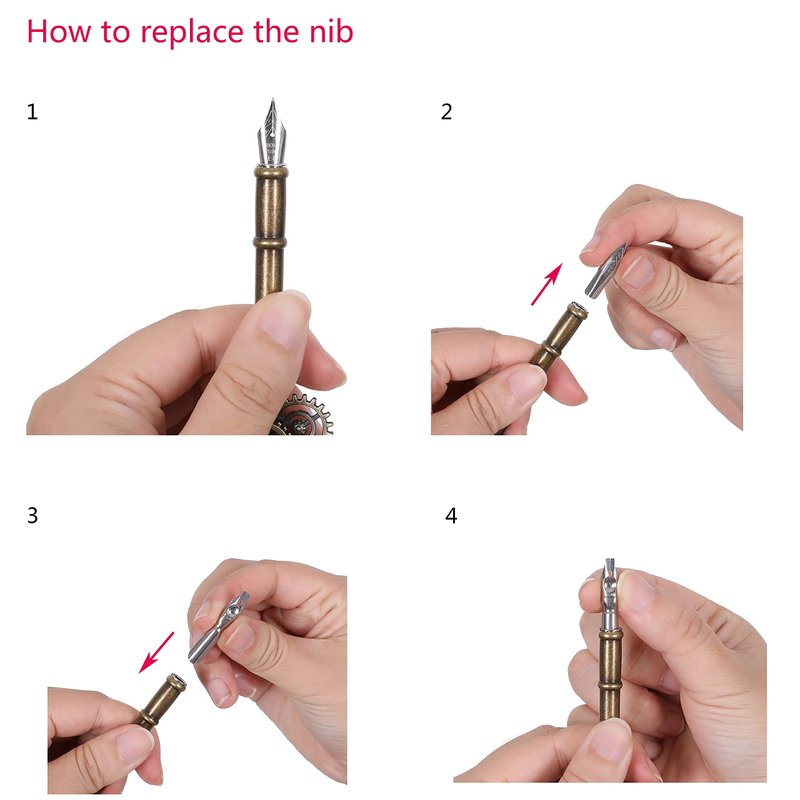 How to replace the nib

1

2

3

4