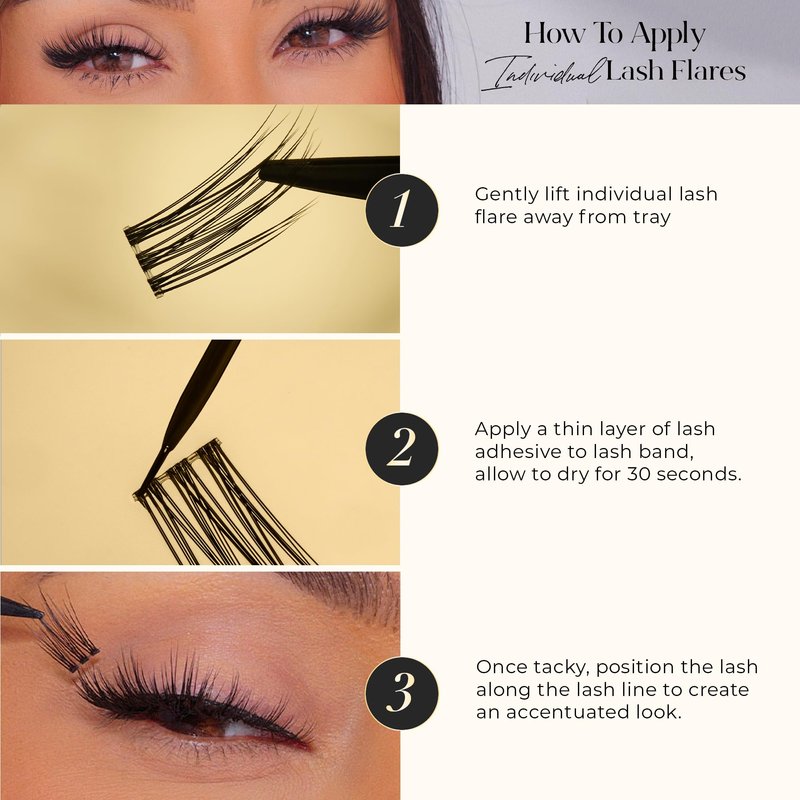 How To Apply
Individual Lash Flares

1

Gently lift individual lash flare away from tray

2

Apply a thin layer of lash adhesive to lash band, allow to dry for 30 seconds.

3

Once tacky, position the lash along the lash line to create an accentuated look.