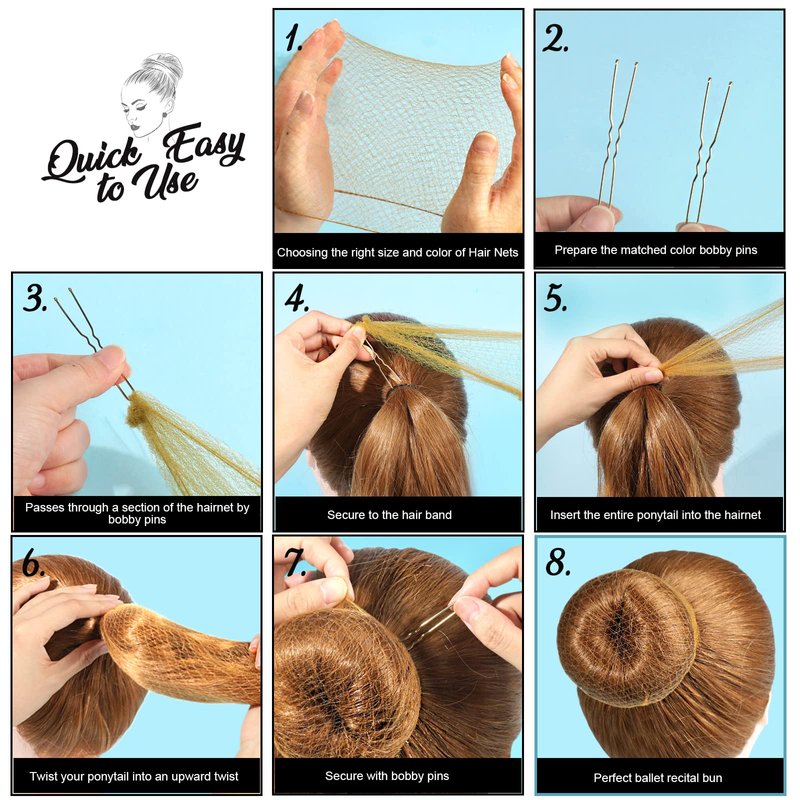 Quick Easy to Use

1.
Choosing the right size and color of Hair Nets

2.
Prepare the matched color bobby pins

3.
Passes through a section of the hairnet by bobby pins

4.
Secure to the hair band

5.
Insert the entire ponytail into the hairnet

6.
Twist your ponytail into an upward twist

7.
Secure with bobby pins

8.
Perfect ballet recital bun