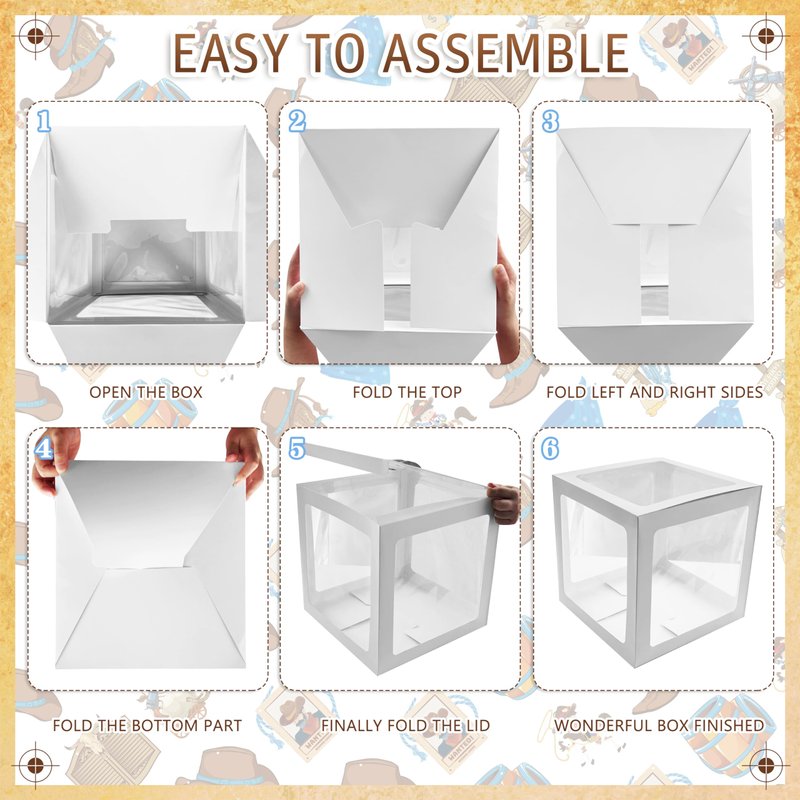 EASY TO ASSEMBLE

1
OPEN THE BOX

2
FOLD THE TOP

3
FOLD LEFT AND RIGHT SIDES

4
FOLD THE BOTTOM PART

5
FINALLY FOLD THE LID

6
WONDERFUL BOX FINISHED