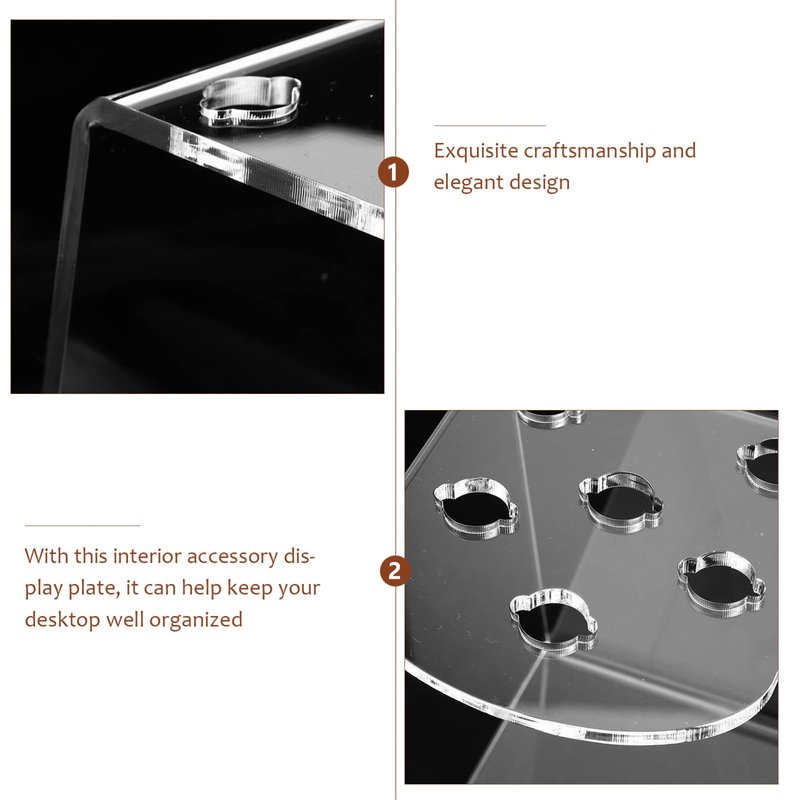 1

Exquisite craftsmanship and elegant design

2

With this interior accessory display plate, it can help keep your desktop well organized