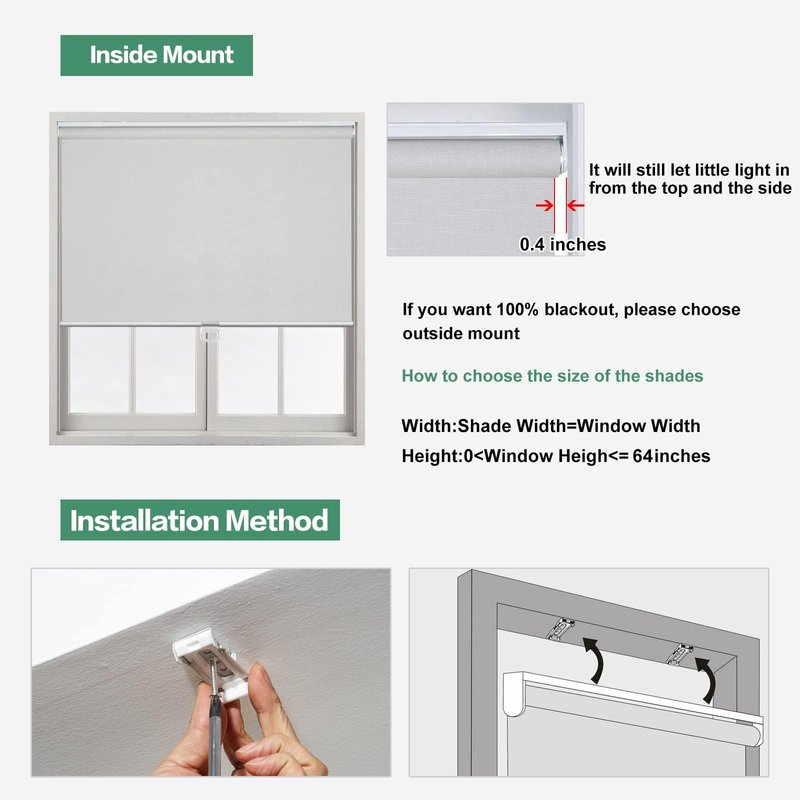 Inside Mount

It will still let little light in from the top and the side

0.4 inches

If you want 100% blackout, please choose outside mount

How to choose the size of the shades

Width:Shade Width=Window Width

Height:0<Window Heigh<= 64inches

Installation Method