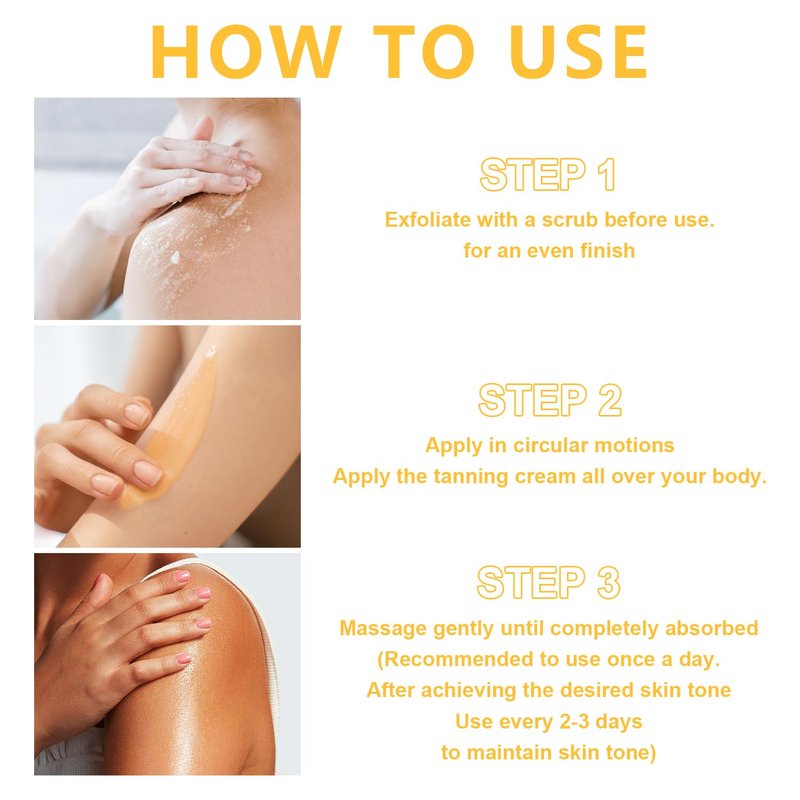 HOW TO USE

STEP 1
Exfoliate with a scrub before use.
for an even finish

STEP 2
Apply in circular motions
Apply the tanning cream all over your body.

STEP 3
Massage gently until completely absorbed
(Recommended to use once a day.
After achieving the desired skin tone
Use every 2-3 days
to maintain skin tone)