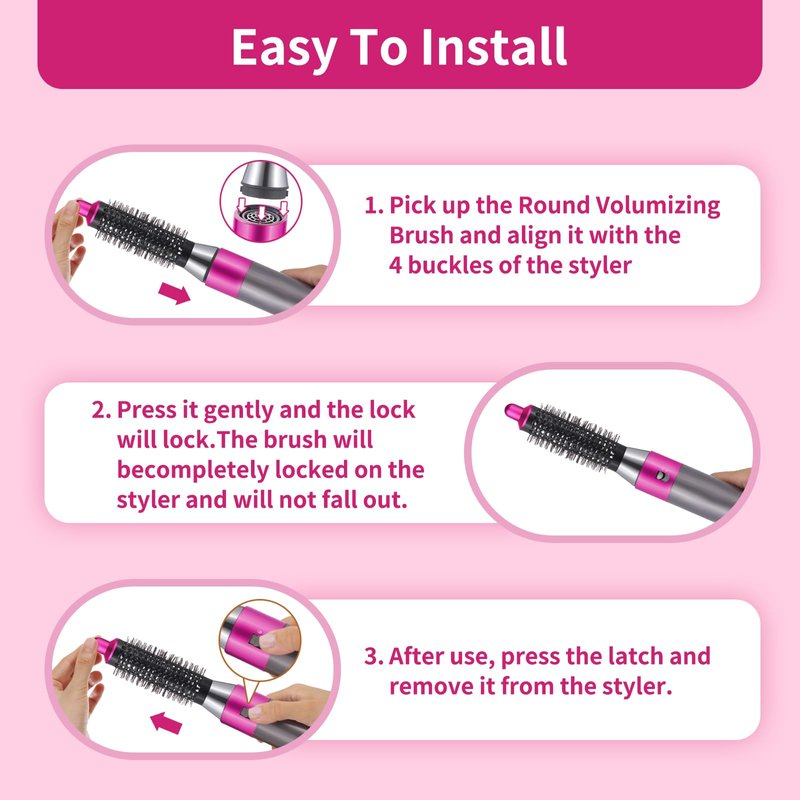 Easy To Install

1. Pick up the Round Volumizing Brush and align it with the 4 buckles of the styler

2. Press it gently and the lock will lock.The brush will becompletely locked on the styler and will not fall out.

3. After use, press the latch and remove it from the styler.