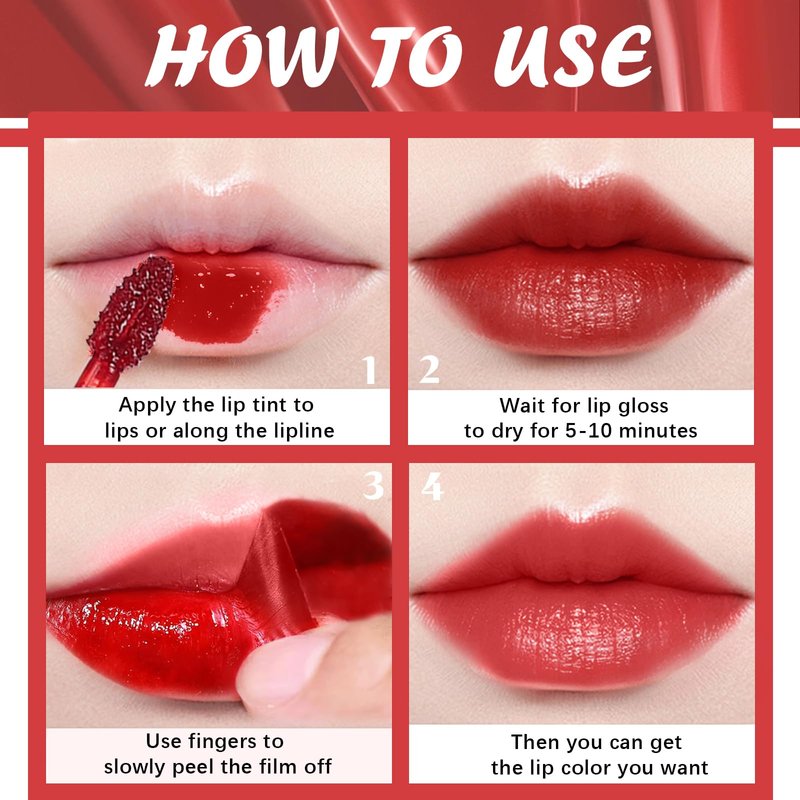 HOW TO USE

1

Apply the lip tint to lips or along the lipline

2

Wait for lip gloss to dry for 5-10 minutes

3

Use fingers to slowly peel the film off

4

Then you can get the lip color you want