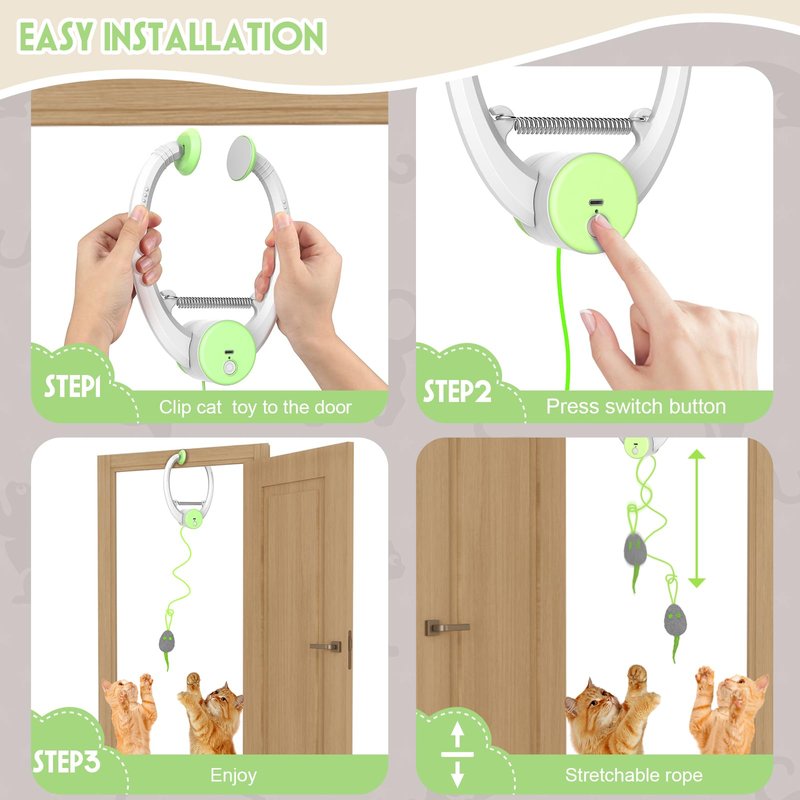 EASY INSTALLATION

STEP1
Clip cat  toy to the door

STEP2
Press switch button

STEP3
Enjoy

Stretchable rope