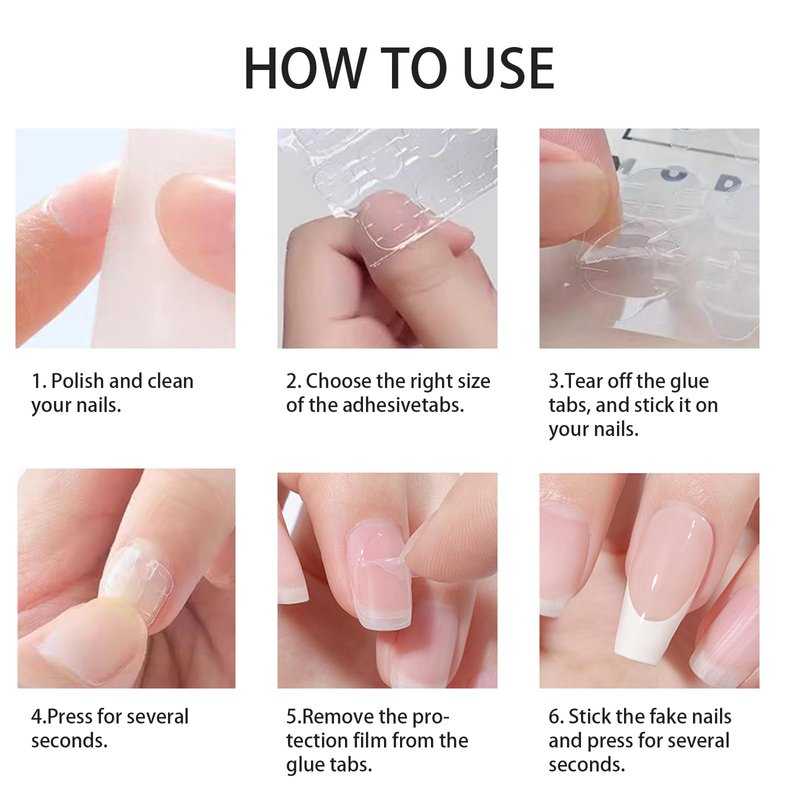 HOW TO USE

1. Polish and clean your nails.

2. Choose the right size of the adhesivetabs.

3.Tear off the glue tabs, and stick it on your nails.

4.Press for several seconds.

5.Remove the protection film from the glue tabs.

6. Stick the fake nails and press for several seconds.