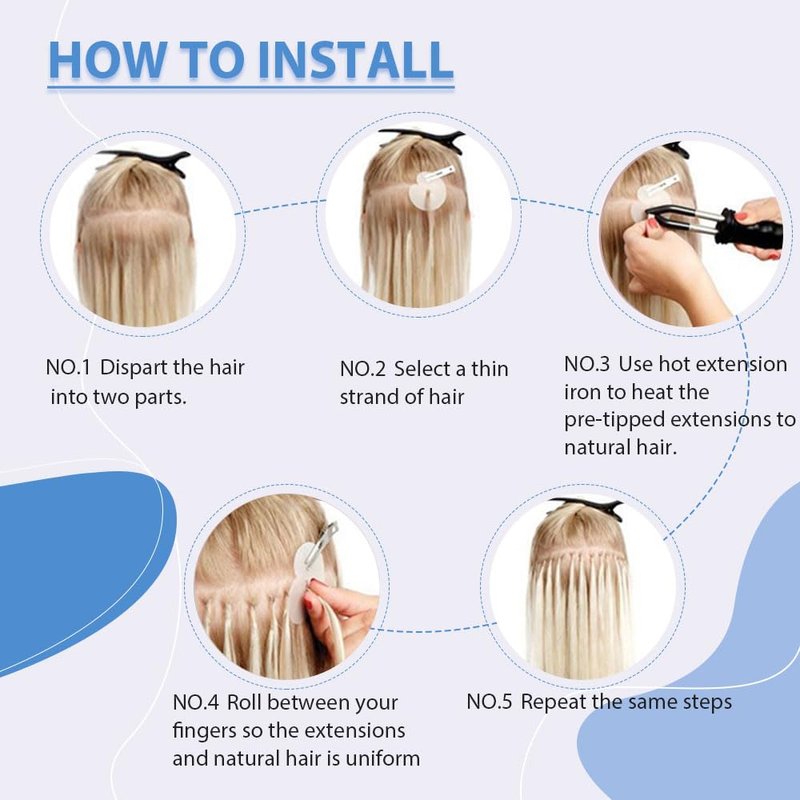 HOW TO INSTALL

NO.1 Dispart the hair into two parts.

NO.2 Select a thin strand of hair

NO.3 Use hot extension iron to heat the pre-tipped extensions to natural hair.

NO.4 Roll between your fingers so the extensions and natural hair is uniform

NO.5 Repeat the same steps