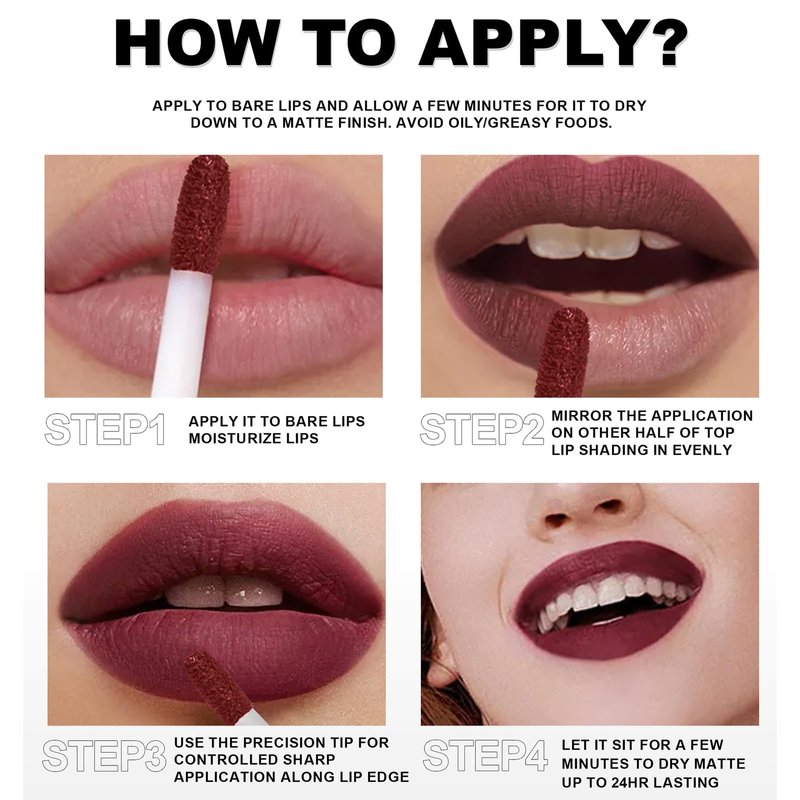 HOW TO APPLY?

APPLY TO BARE LIPS AND ALLOW A FEW MINUTES FOR IT TO DRY DOWN TO A MATTE FINISH. AVOID OILY/GREASY FOODS.

STEP1 APPLY IT TO BARE LIPS MOISTURIZE LIPS

STEP2 MIRROR THE APPLICATION ON OTHER HALF OF TOP LIP SHADING IN EVENLY

STEP3 USE THE PRECISION TIP FOR CONTROLLED SHARP APPLICATION ALONG LIP EDGE

STEP4 LET IT SIT FOR A FEW MINUTES TO DRY MATTE UP TO 24HR LASTING