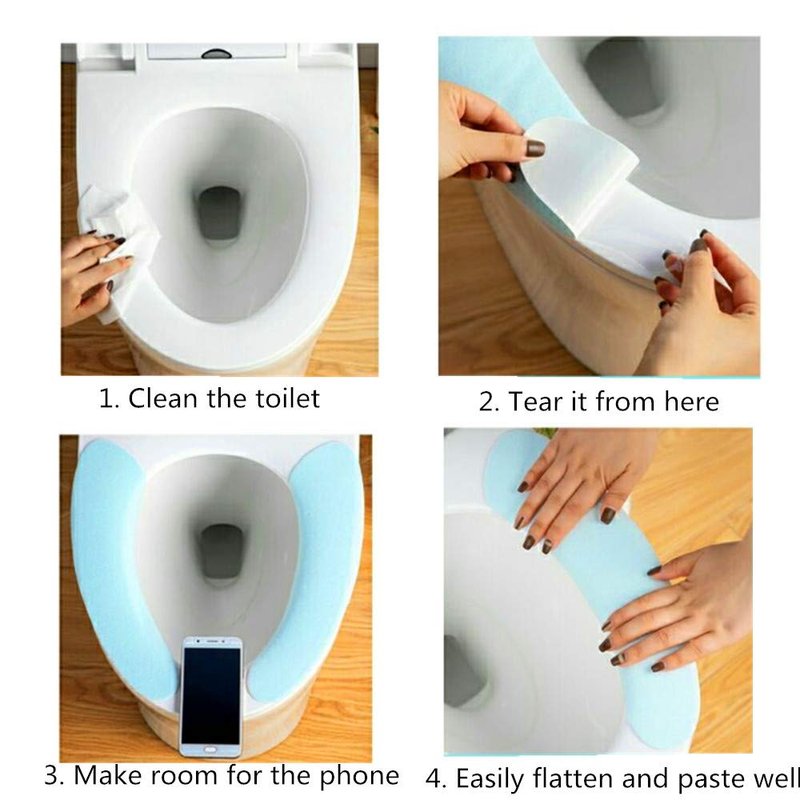 1. Clean the toilet

2. Tear it from here

3. Make room for the phone

4. Easily flatten and paste well