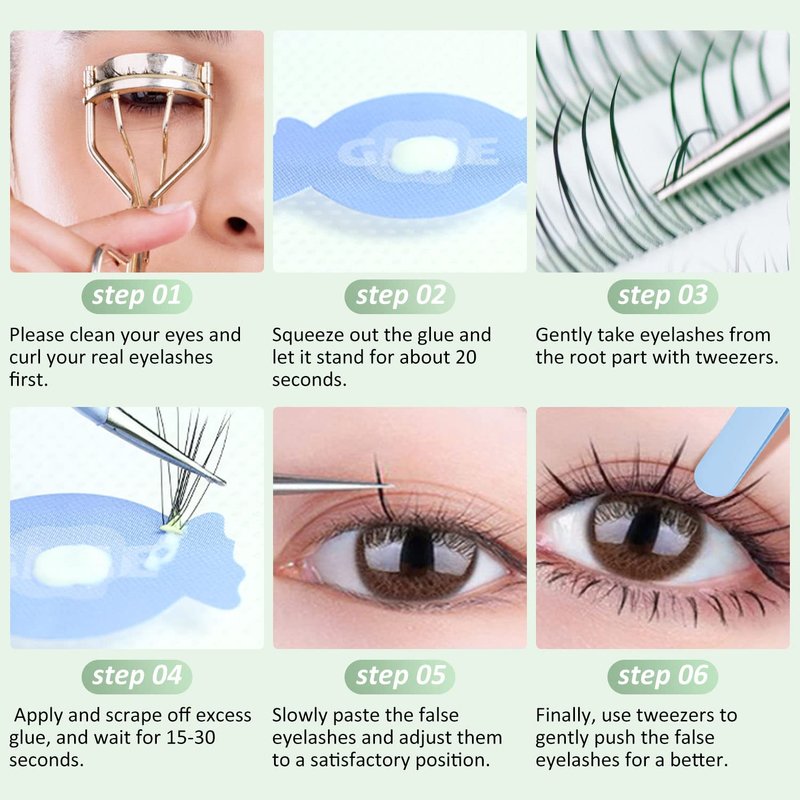 GLUE

step 01

Please clean your eyes and curl your real eyelashes first.

step 02

Squeeze out the glue and let it stand for about 20 seconds.

step 03

Gently take eyelashes from the root part with tweezers.

step 04

Apply and scrape off excess glue, and wait for 15-30 seconds.

step 05

Slowly paste the false eyelashes and adjust them to a satisfactory position.

step 06

Finally, use tweezers to gently push the false eyelashes for a better.