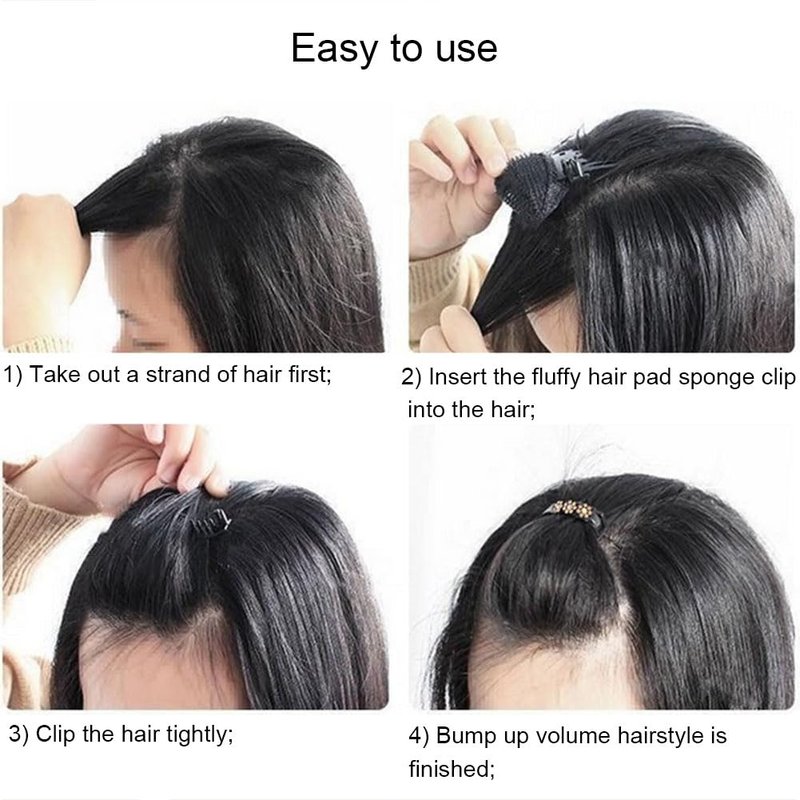 Easy to use

1) Take out a strand of hair first;

2) Insert the fluffy hair pad sponge clip into the hair;

3) Clip the hair tightly;

4) Bump up volume hairstyle is finished;