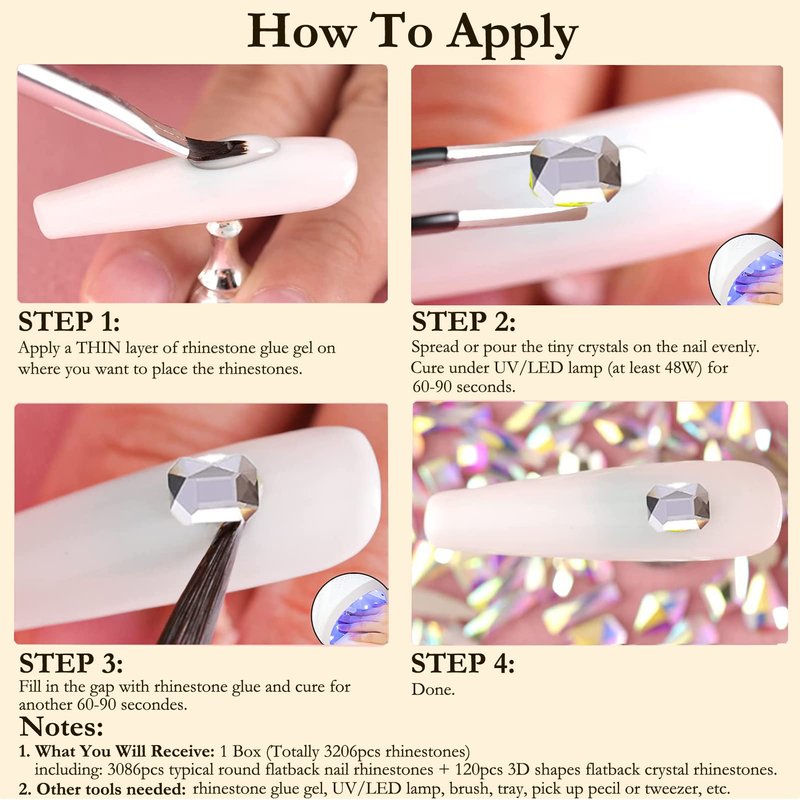 How To Apply

STEP 1:
Apply a THIN layer of rhinestone glue gel on where you want to place the rhinestones.

STEP 2:
Spread or pour the tiny crystals on the nail evenly. Cure under UV/LED lamp (at least 48W) for 60-90 seconds.

STEP 3:
Fill in the gap with rhinestone glue and cure for another 60-90 secondes.

STEP 4:
Done.

Notes:
1. What You Will Receive: 1 Box (Totally 3206pcs rhinestones) including: 3086pcs typical round flatback nail rhinestones + 120pcs 3D shapes flatback crystal rhinestones.
2. Other tools needed: rhinestone glue gel, UV/LED lamp, brush, tray, pick up pecil or tweezer, etc.