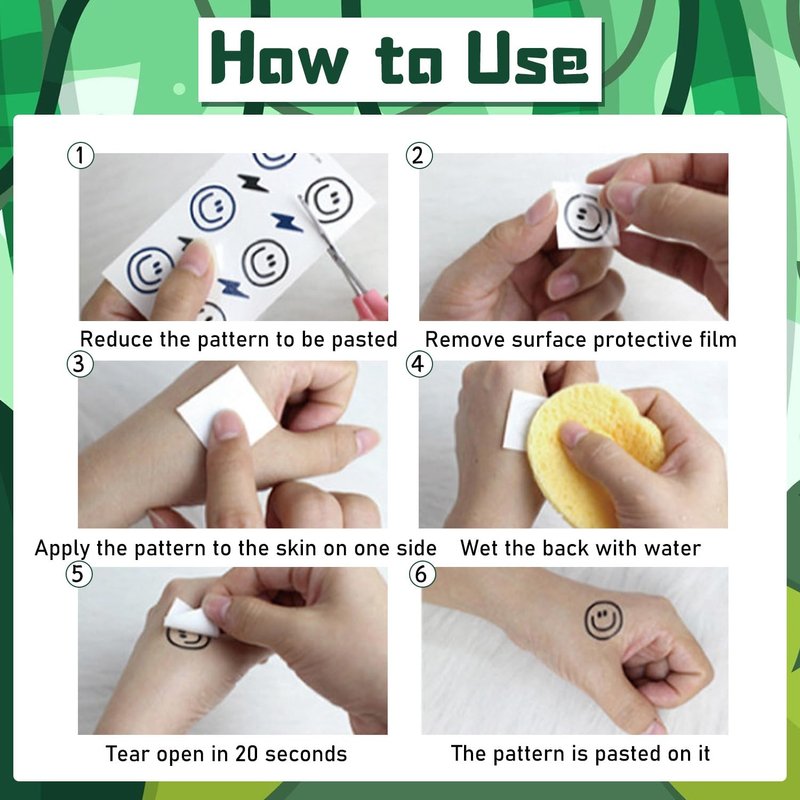 How to Use

①
Reduce the pattern to be pasted

②
Remove surface protective film

③
Apply the pattern to the skin on one side

④
Wet the back with water

⑤
Tear open in 20 seconds

⑥
The pattern is pasted on it