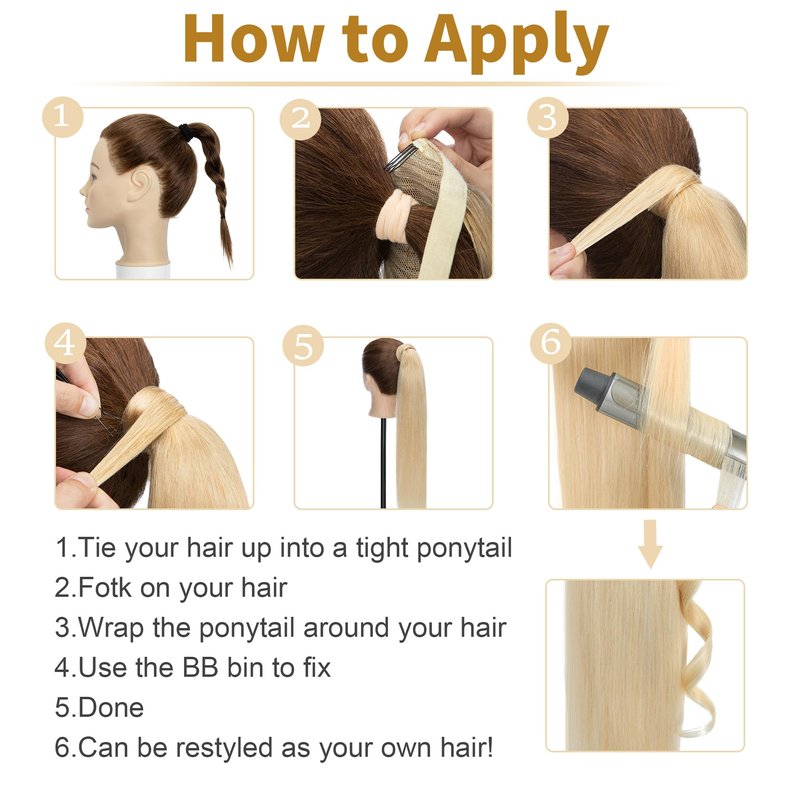 How to Apply

1

2

3

4

5

6

1.Tie your hair up into a tight ponytail
2.Fotk on your hair
3.Wrap the ponytail around your hair
4.Use the BB bin to fix
5.Done
6.Can be restyled as your own hair!