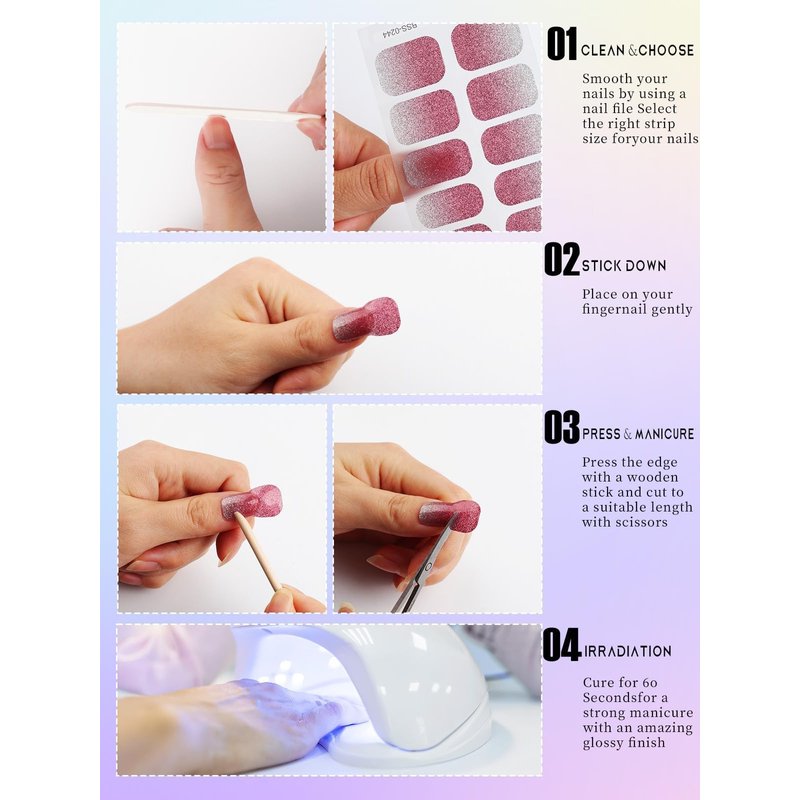 9SS-0244

01 CLEAN & CHOOSE

Smooth your nails by using a nail file Select the right strip size foryour nails

02 STICK DOWN

Place on your fingernail gently

03 PRESS & MANICURE

Press the edge with a wooden stick and cut to a suitable length with scissors

04 IRRADIATION

Cure for 60 Secondsfor a strong manicure with an amazing glossy finish