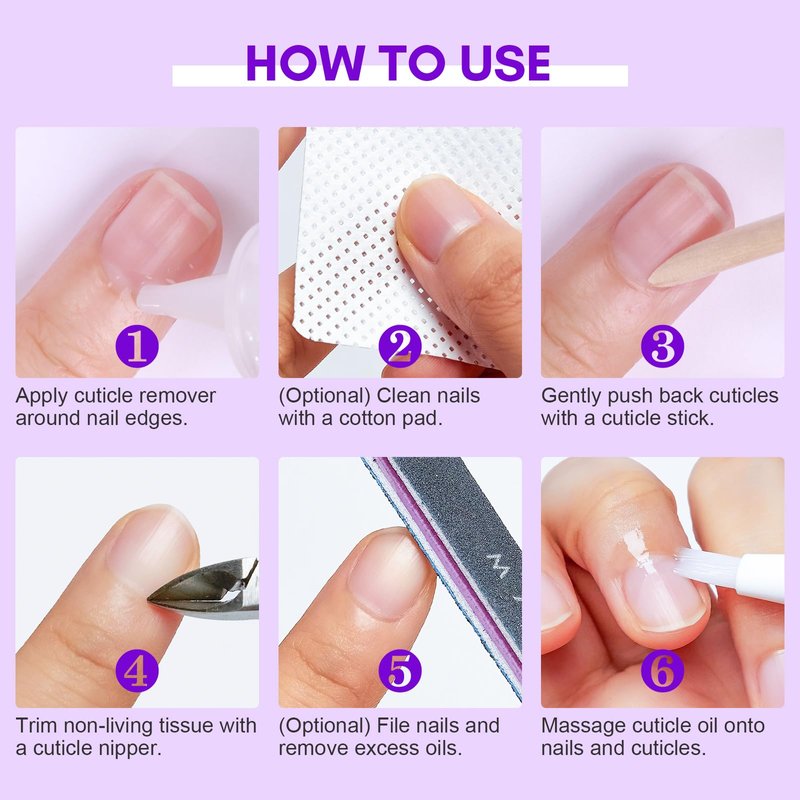 HOW TO USE

1
Apply cuticle remover around nail edges.

2
(Optional) Clean nails with a cotton pad.

3
Gently push back cuticles with a cuticle stick.

4
Trim non-living tissue with a cuticle nipper.

5
(Optional) File nails and remove excess oils.

6
Massage cuticle oil onto nails and cuticles.