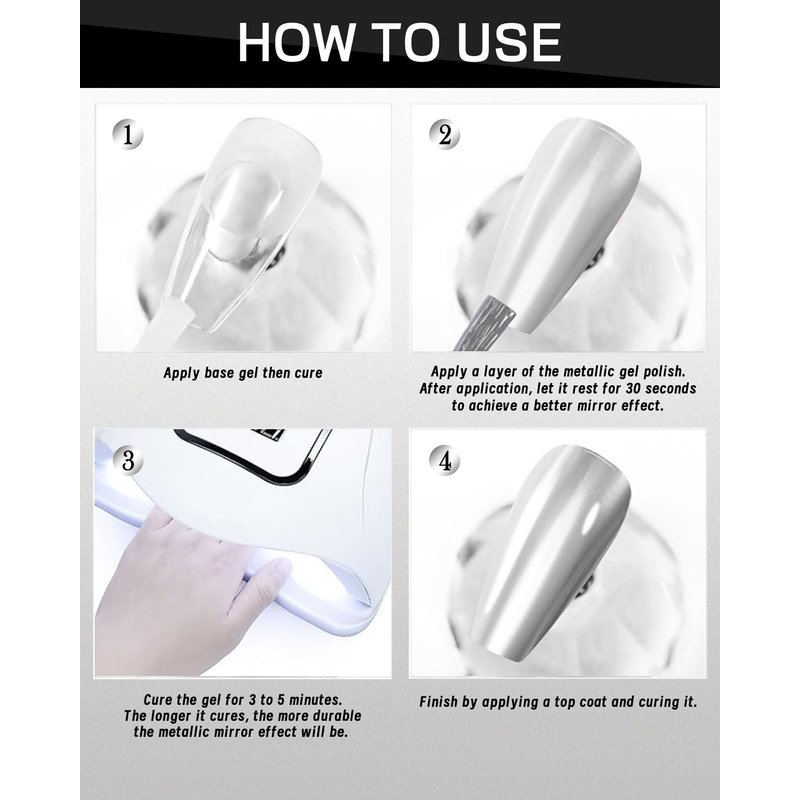 HOW TO USE

1

Apply base gel then cure

2

Apply a layer of the metallic gel polish. After application, let it rest for 30 seconds to achieve a better mirror effect.

3

Cure the gel for 3 to 5 minutes. The longer it cures, the more durable the metallic mirror effect will be.

4

Finish by applying a top coat and curing it.