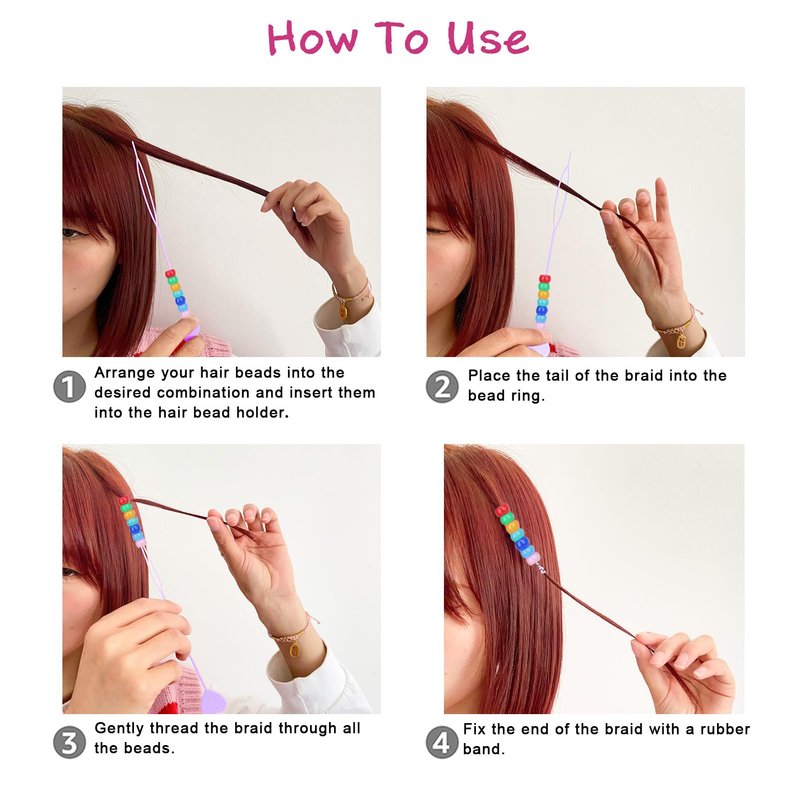 How To Use

1 Arrange your hair beads into the desired combination and insert them into the hair bead holder.

2 Place the tail of the braid into the bead ring.

3 Gently thread the braid through all the beads.

4 Fix the end of the braid with a rubber band.