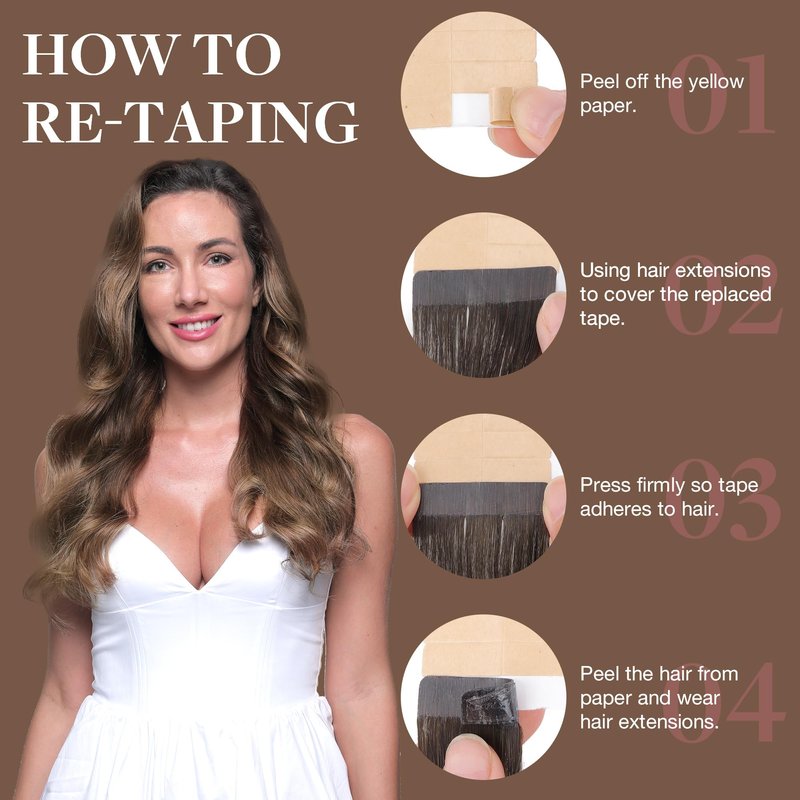 HOW TO
RE-TAPING

01
Peel off the yellow paper.

02
Using hair extensions to cover the replaced tape.

03
Press firmly so tape adheres to hair.

04
Peel the hair from paper and wear hair extensions.