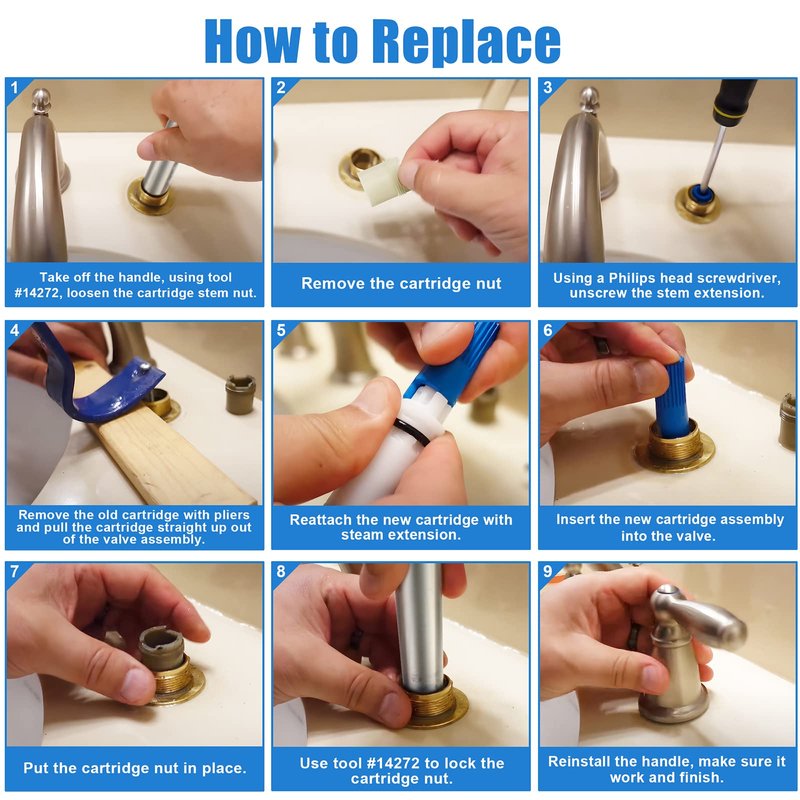 How to Replace

1
Take off the handle, using tool #14272, loosen the cartridge stem nut.

2
Remove the cartridge nut

3
Using a Philips head screwdriver, unscrew the stem extension.

4
Remove the old cartridge with pliers and pull the cartridge straight up out of the valve assembly.

5
Reattach the new cartridge with steam extension.

6
Insert the new cartridge assembly into the valve.

7
Put the cartridge nut in place.

8
Use tool #14272 to lock the cartridge nut.

9
Reinstall the handle, make sure it work and finish.