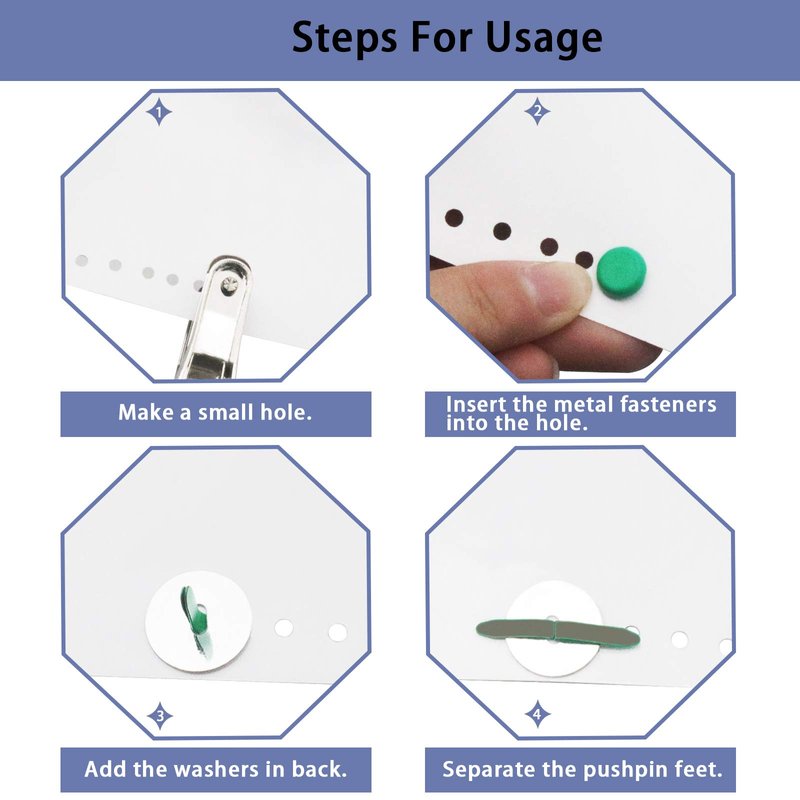 Steps For Usage

1

Make a small hole.

2

Insert the metal fasteners into the hole.

3

Add the washers in back.

4

Separate the pushpin feet.