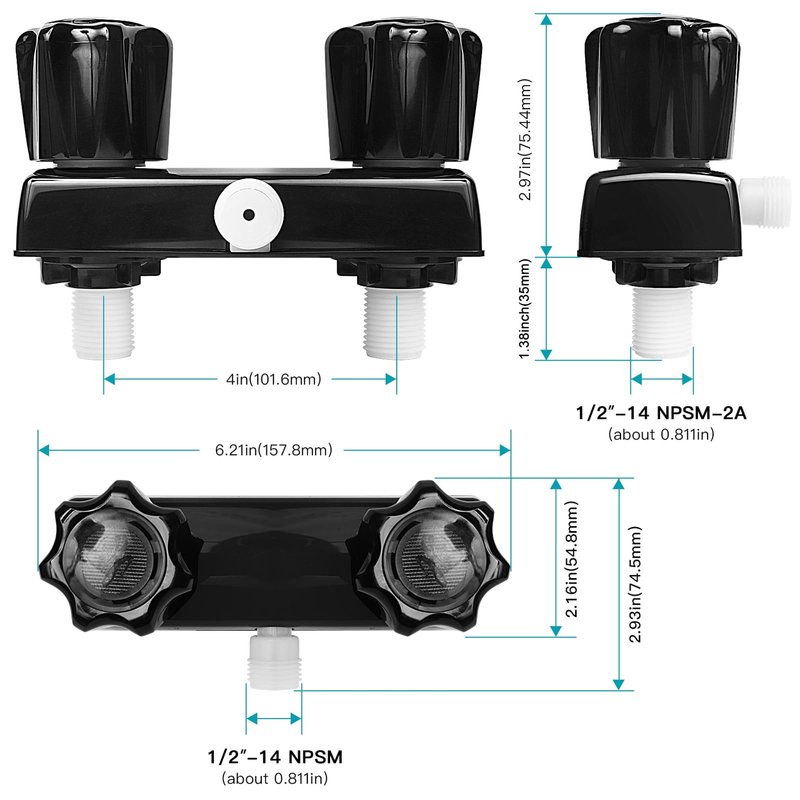 2.97in(75.44mm)

1.38inch(35mm)

4in(101.6mm)

1/2"-14 NPSM-2A
(about 0.811in)

6.21in(157.8mm)

2.16in(54.8mm)

2.93in(74.5mm)

1/2"-14 NPSM
(about 0.811in)