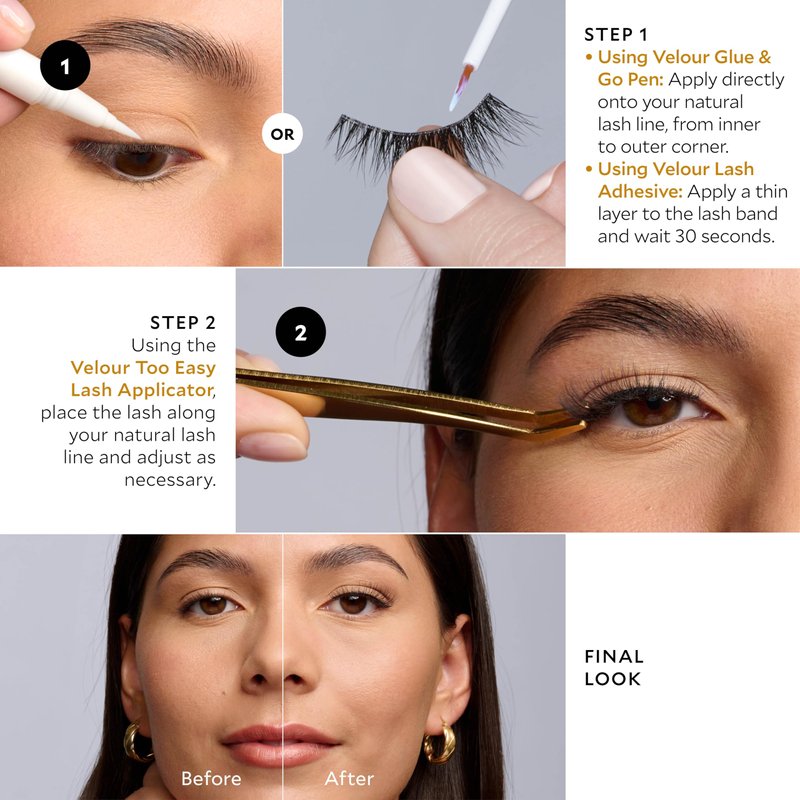 1

OR

STEP 1
• Using Velour Glue & Go Pen: Apply directly onto your natural lash line, from inner to outer corner.
• Using Velour Lash Adhesive: Apply a thin layer to the lash band and wait 30 seconds.

STEP 2
Using the Velour Too Easy Lash Applicator, place the lash along your natural lash line and adjust as necessary.

2

Before

After

FINAL LOOK