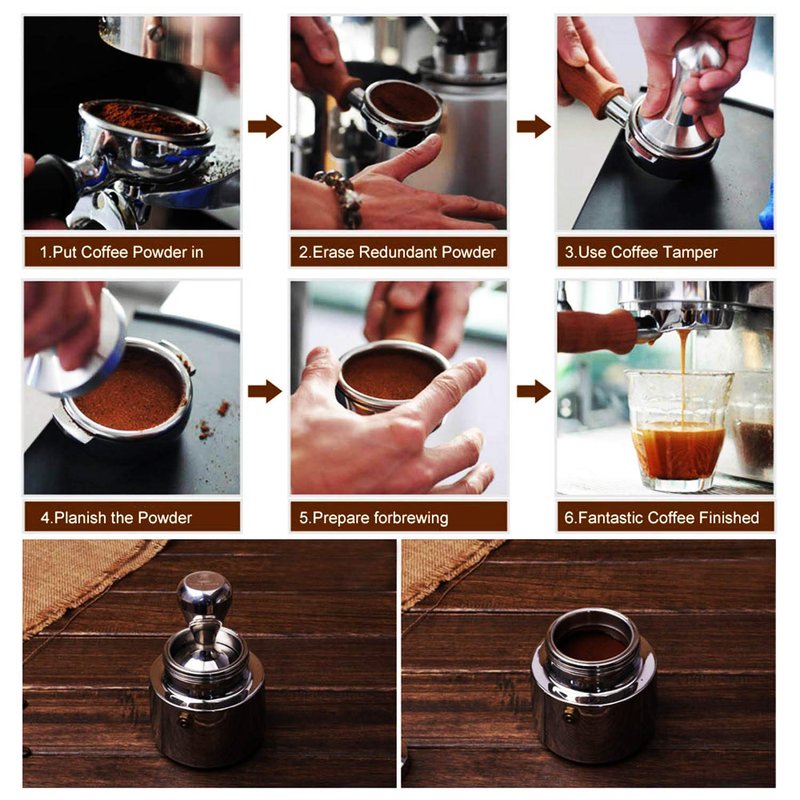 1.Put Coffee Powder in

2.Erase Redundant Powder

3.Use Coffee Tamper

4.Planish the Powder

5.Prepare forbrewing

6.Fantastic Coffee Finished