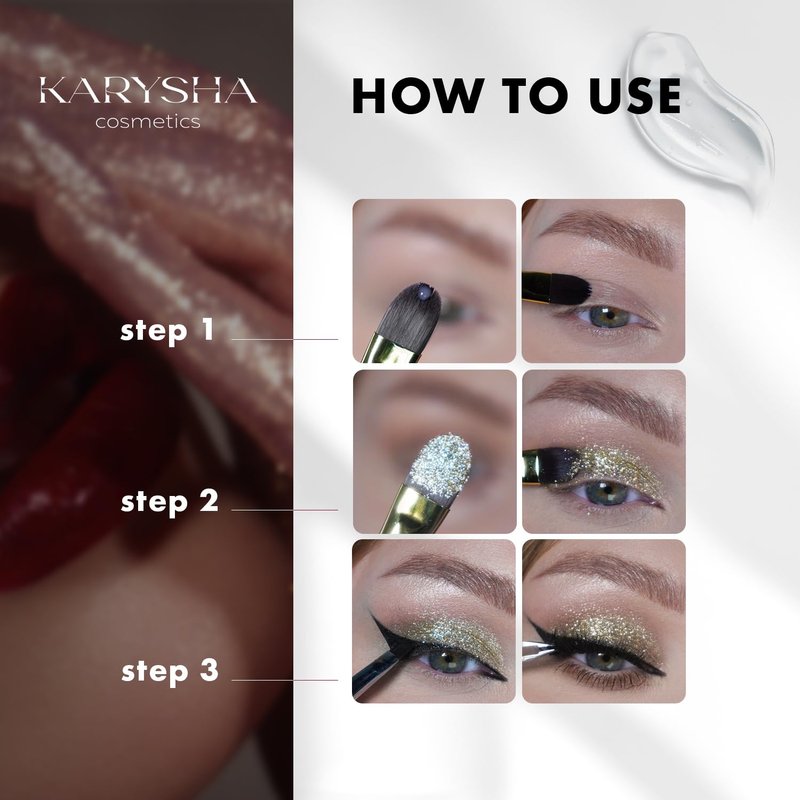 KARYSHA
cosmetics

HOW TO USE

step 1

step 2

step 3