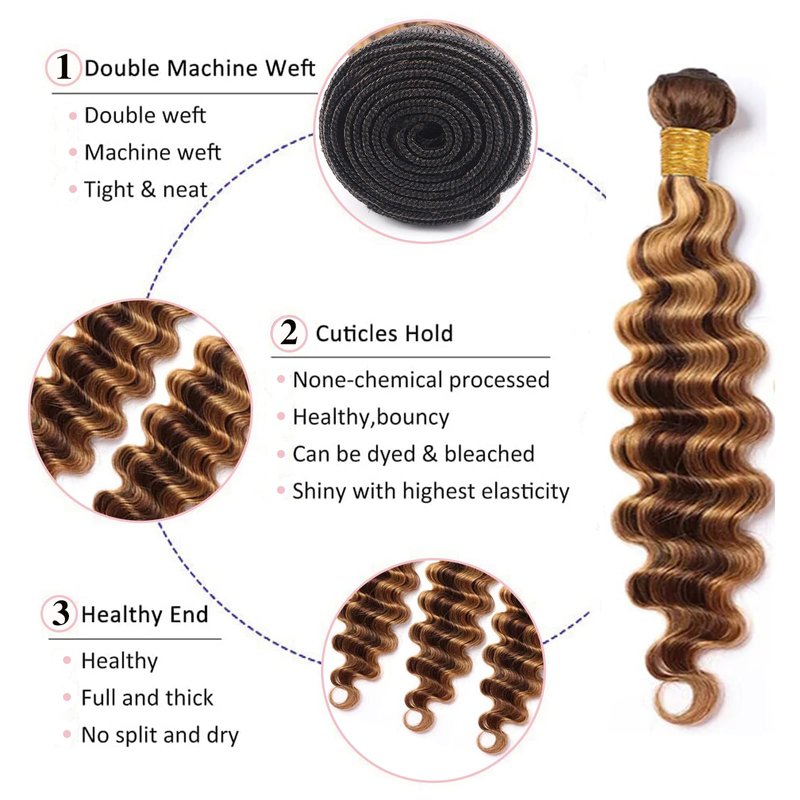 1 Double Machine Weft

• Double weft
• Machine weft
• Tight & neat

2 Cuticles Hold

• None-chemical processed
• Healthy,bouncy
• Can be dyed & bleached
• Shiny with highest elasticity

3 Healthy End

• Healthy
• Full and thick
• No split and dry