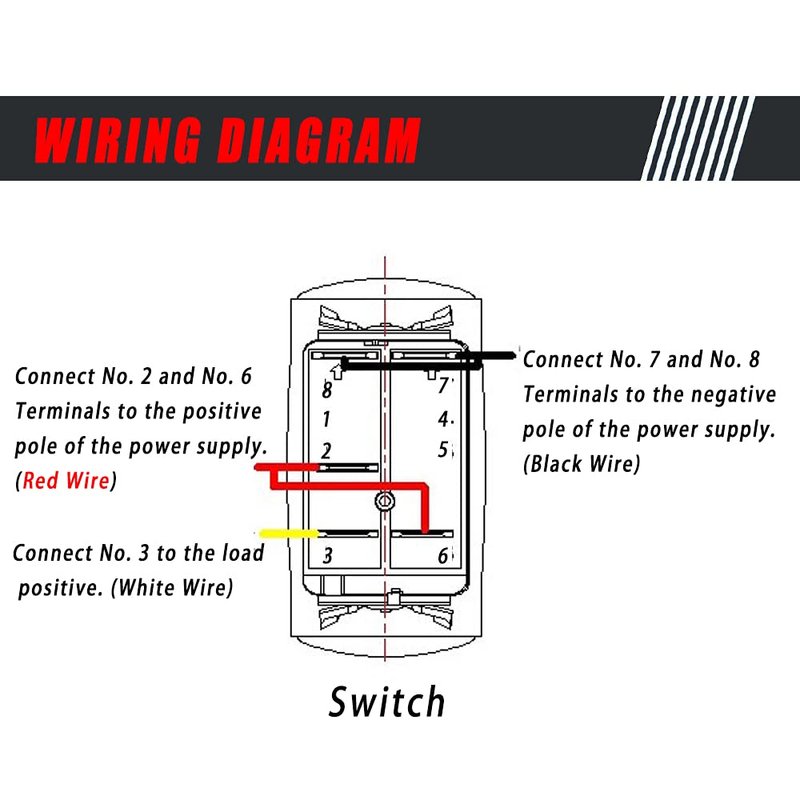 WIRING DIAGRAM

Connect No. 2 and No. 6 Terminals to the positive pole of the power supply. (Red Wire)

Connect No. 3 to the load positive. (White Wire)

8
1
2
3

7
4
5
6

Connect No. 7 and No. 8 Terminals to the negative pole of the power supply. (Black Wire)

Switch