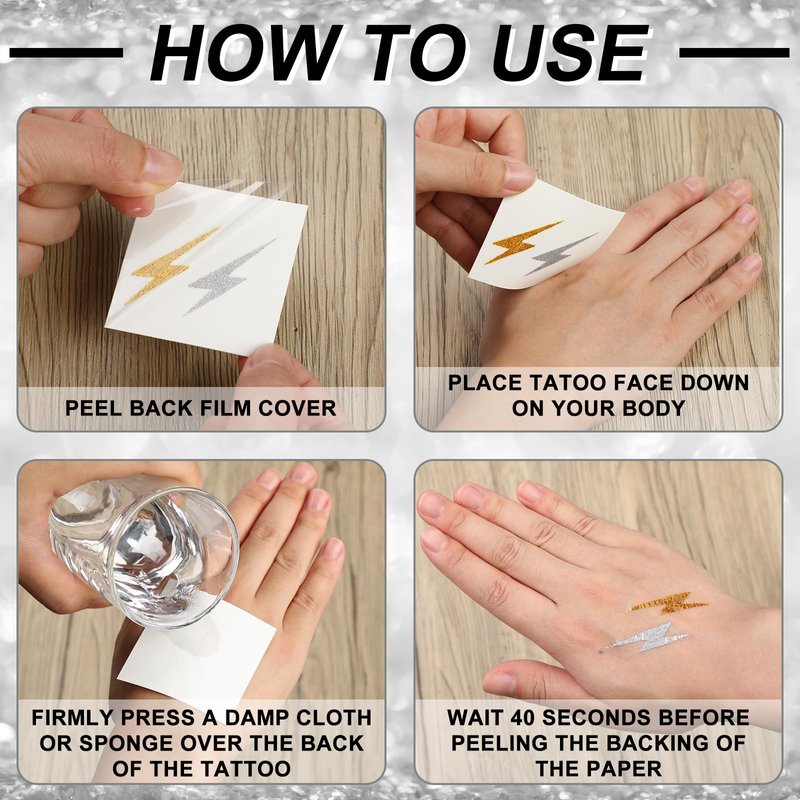 HOW TO USE

PEEL BACK FILM COVER

PLACE TATOO FACE DOWN ON YOUR BODY

FIRMLY PRESS A DAMP CLOTH OR SPONGE OVER THE BACK OF THE TATTOO

WAIT 40 SECONDS BEFORE PEELING THE BACKING OF THE PAPER