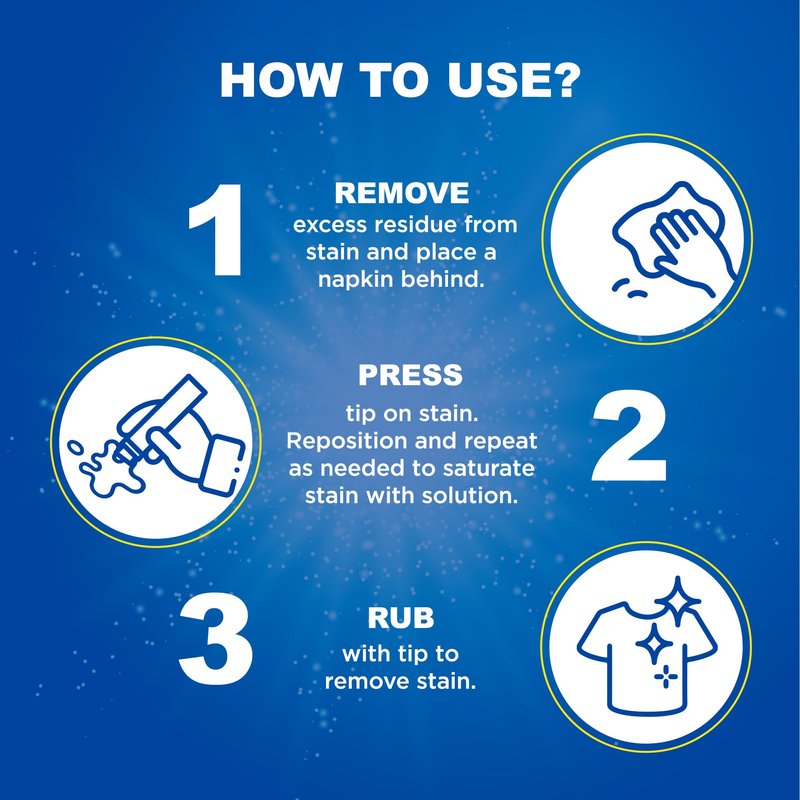 HOW TO USE?

1

REMOVE
excess residue from stain and place a napkin behind.

PRESS
tip on stain. Reposition and repeat as needed to saturate stain with solution.

2

3

RUB
with tip to remove stain.