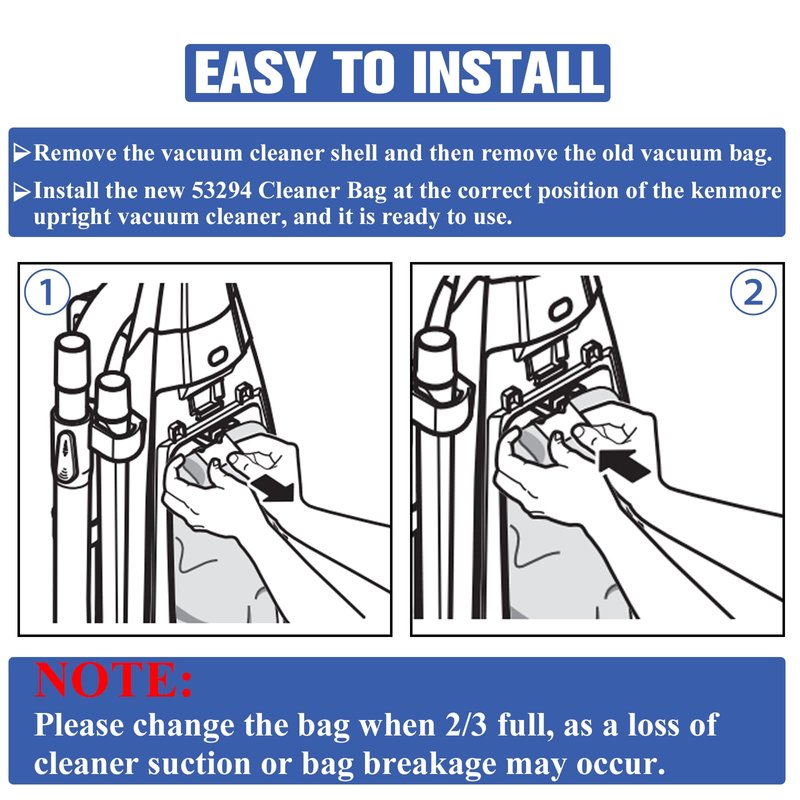 EASY TO INSTALL

▶Remove the vacuum cleaner shell and then remove the old vacuum bag.

▶Install the new 53294 Cleaner Bag at the correct position of the kenmore upright vacuum cleaner, and it is ready to use.

1

2

NOTE:
Please change the bag when 2/3 full, as a loss of cleaner suction or bag breakage may occur.