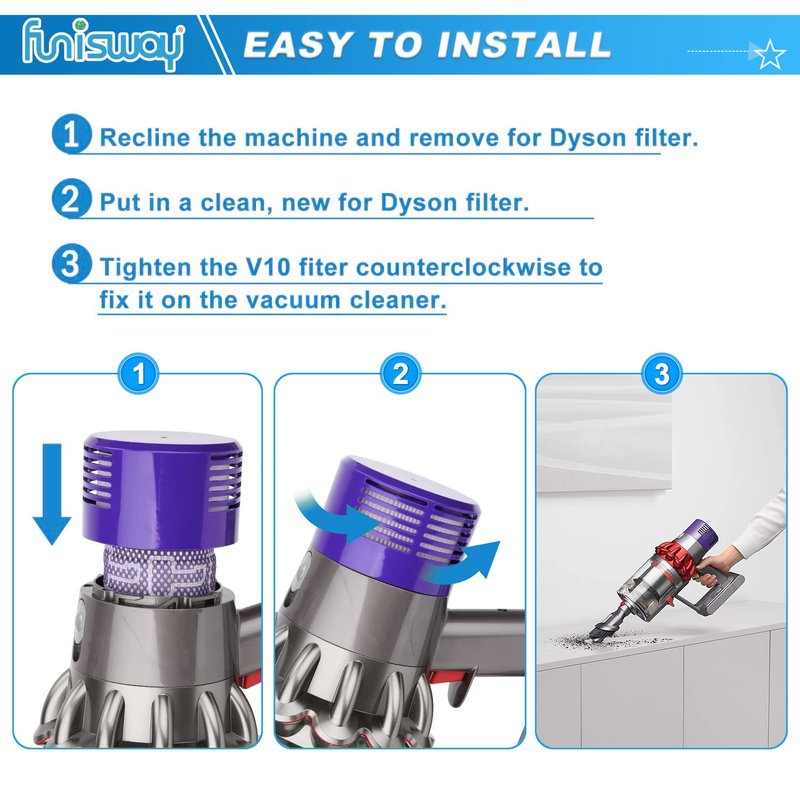 funisway

EASY TO INSTALL

1 Recline the machine and remove for Dyson filter.

2 Put in a clean, new for Dyson filter.

3 Tighten the V10 fiter counterclockwise to fix it on the vacuum cleaner.

1

2

3