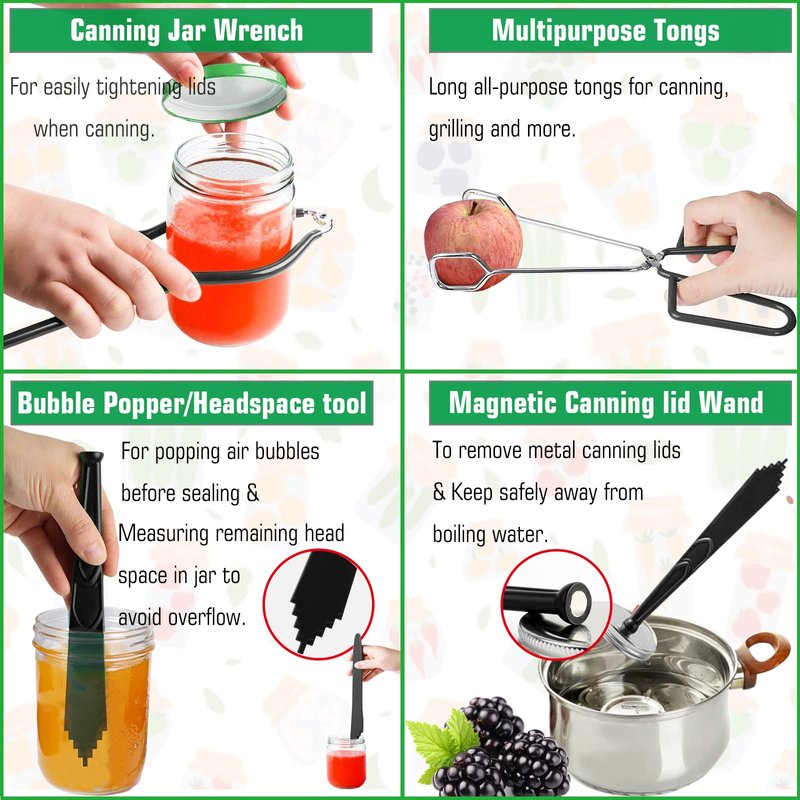 Canning Jar Wrench

For easily tightening lids when canning.

Multipurpose Tongs

Long all-purpose tongs for canning, grilling and more.

Bubble Popper/Headspace tool

For popping air bubbles before sealing & Measuring remaining head space in jar to avoid overflow.

Magnetic Canning lid Wand

To remove metal canning lids & Keep safely away from boiling water.