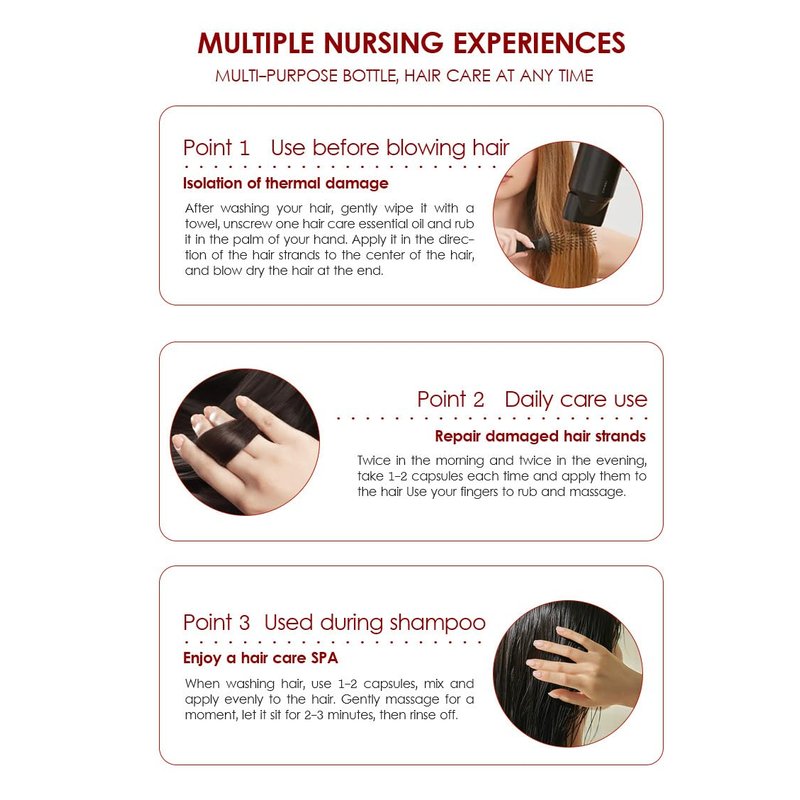 MULTIPLE NURSING EXPERIENCES
MULTI-PURPOSE BOTTLE, HAIR CARE AT ANY TIME

Point 1 Use before blowing hair
Isolation of thermal damage
After washing your hair, gently wipe it with a towel, unscrew one hair care essential oil and rub it in the palm of your hand. Apply it in the direction of the hair strands to the center of the hair, and blow dry the hair at the end.

Point 2 Daily care use
Repair damaged hair strands
Twice in the morning and twice in the evening, take 1-2 capsules each time and apply them to the hair Use your fingers to rub and massage.

Point 3 Used during shampoo
Enjoy a hair care SPA
When washing hair, use 1-2 capsules, mix and apply evenly to the hair. Gently massage for a moment, let it sit for 2-3 minutes, then rinse off.