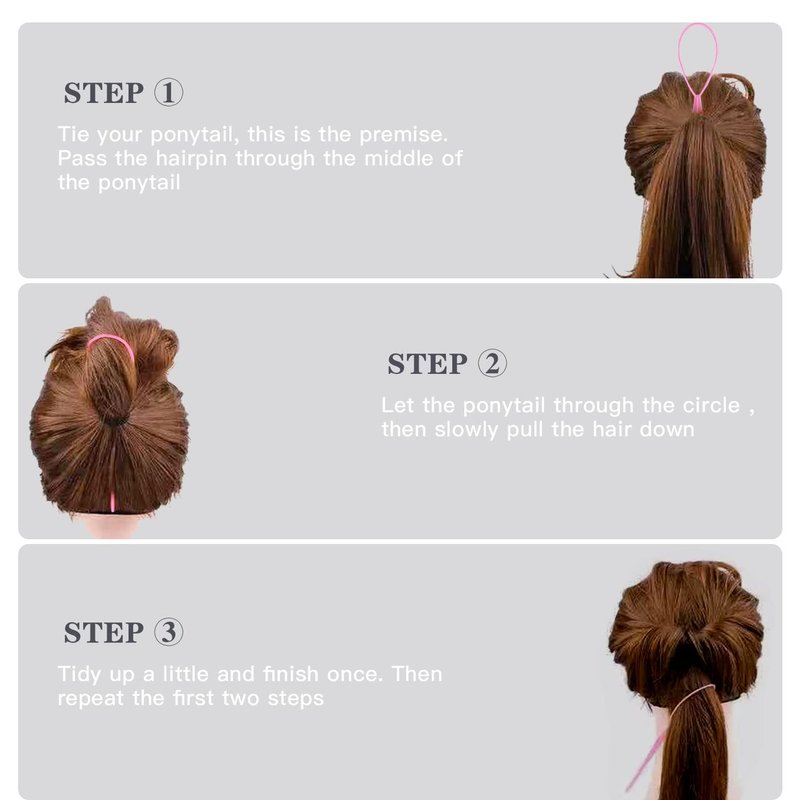 STEP ①

Tie your ponytail, this is the premise. Pass the hairpin through the middle of the ponytail

STEP ②

Let the ponytail through the circle , then slowly pull the hair down

STEP ③

Tidy up a little and finish once. Then repeat the first two steps