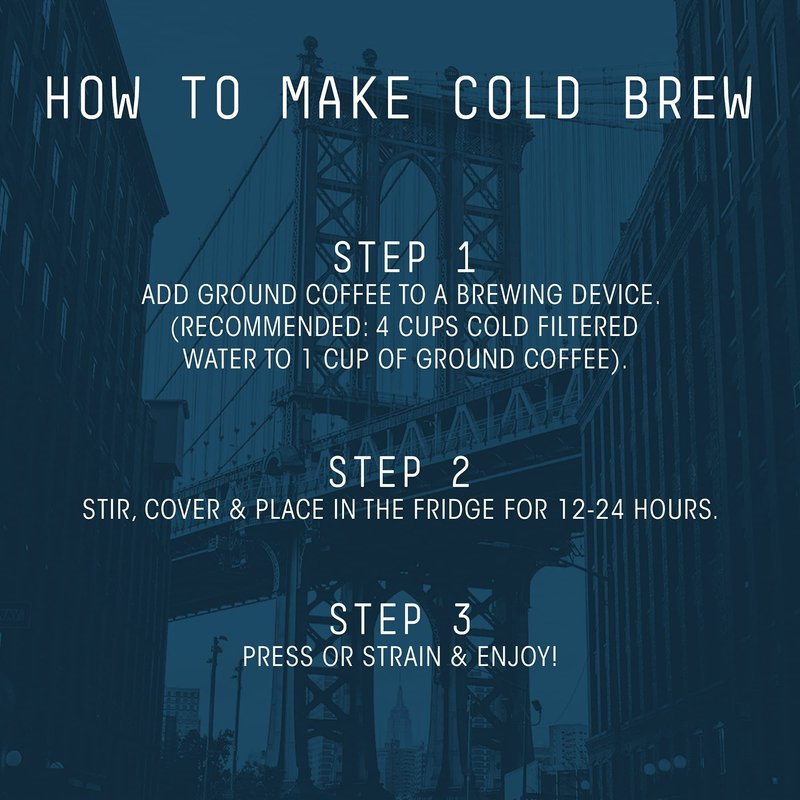 HOW TO MAKE COLD BREW

STEP 1
ADD GROUND COFFEE TO A BREWING DEVICE. (RECOMMENDED: 4 CUPS COLD FILTERED WATER TO 1 CUP OF GROUND COFFEE).

STEP 2
STIR, COVER & PLACE IN THE FRIDGE FOR 12-24 HOURS.

STEP 3
PRESS OR STRAIN & ENJOY!