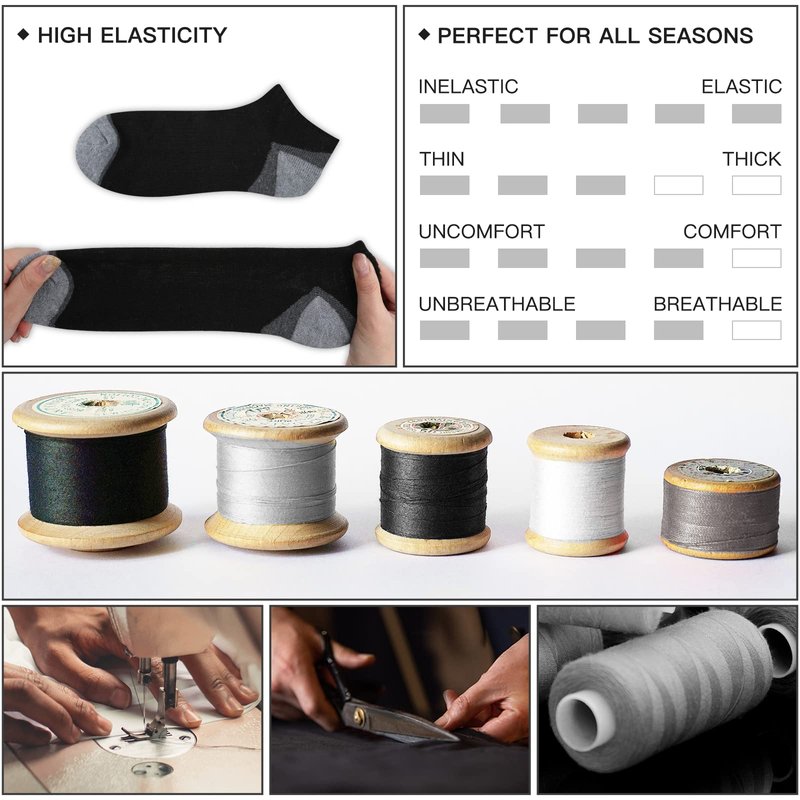 ◆ HIGH ELASTICITY

◆ PERFECT FOR ALL SEASONS

INELASTIC ELASTIC

THIN THICK

UNCOMFORT COMFORT

UNBREATHABLE BREATHABLE