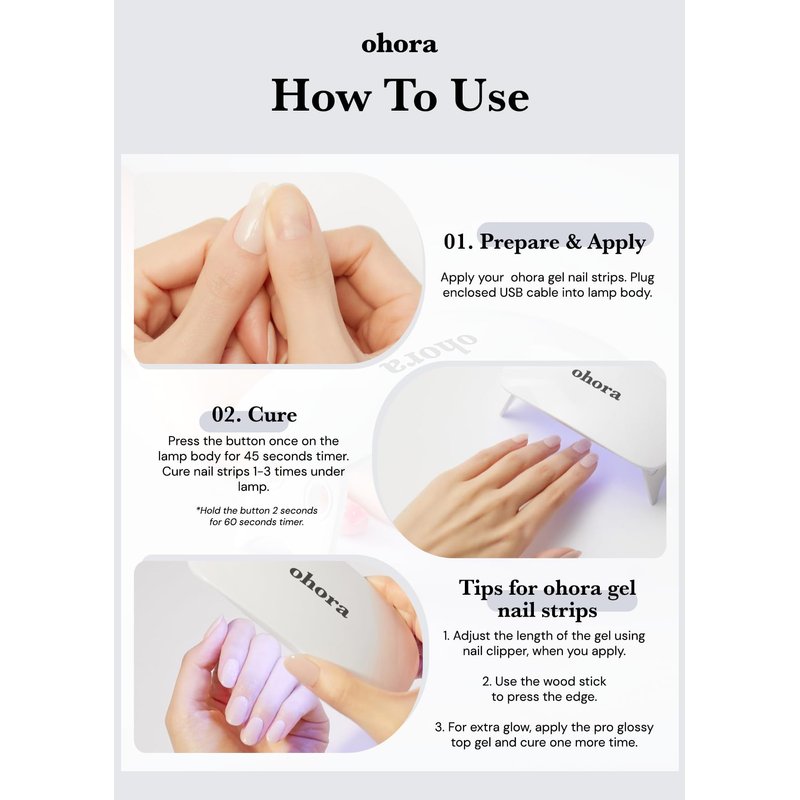 ohora

How To Use

01. Prepare & Apply

Apply your ohora gel nail strips. Plug enclosed USB cable into lamp body.

ohora

ohora

02. Cure

Press the button once on the lamp body for 45 seconds timer. Cure nail strips 1-3 times under lamp.

*Hold the button 2 seconds for 60 seconds timer.

ohora

Tips for ohora gel nail strips

1. Adjust the length of the gel using nail clipper, when you apply.

2. Use the wood stick to press the edge.

3. For extra glow, apply the pro glossy top gel and cure one more time.