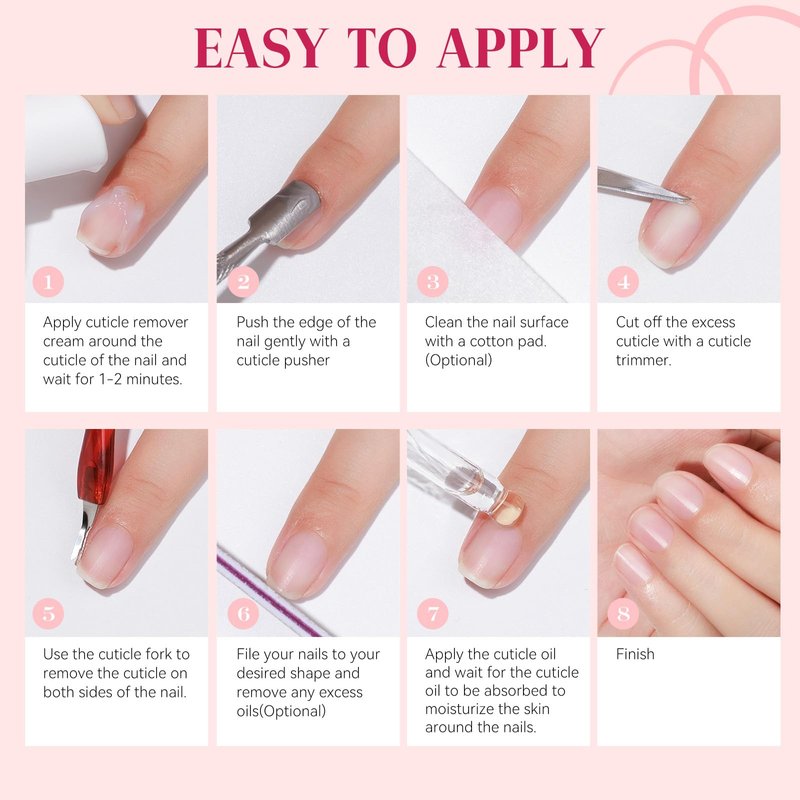 EASY TO APPLY

1

Apply cuticle remover cream around the cuticle of the nail and wait for 1-2 minutes.

2

Push the edge of the nail gently with a cuticle pusher

3

Clean the nail surface with a cotton pad. (Optional)

4

Cut off the excess cuticle with a cuticle trimmer.

5

Use the cuticle fork to remove the cuticle on both sides of the nail.

6

File your nails to your desired shape and remove any excess oils(Optional)

7

Apply the cuticle oil and wait for the cuticle oil to be absorbed to moisturize the skin around the nails.

8

Finish