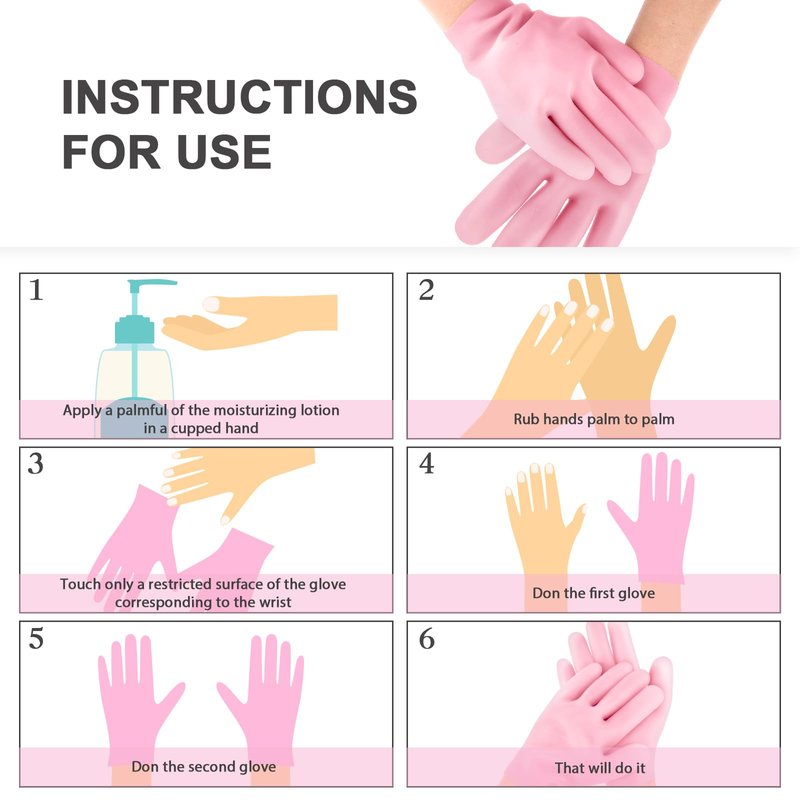 INSTRUCTIONS FOR USE

1

Apply a palmful of the moisturizing lotion in a cupped hand

2

Rub hands palm to palm

3

Touch only a restricted surface of the glove corresponding to the wrist

4

Don the first glove

5

Don the second glove

6

That will do it